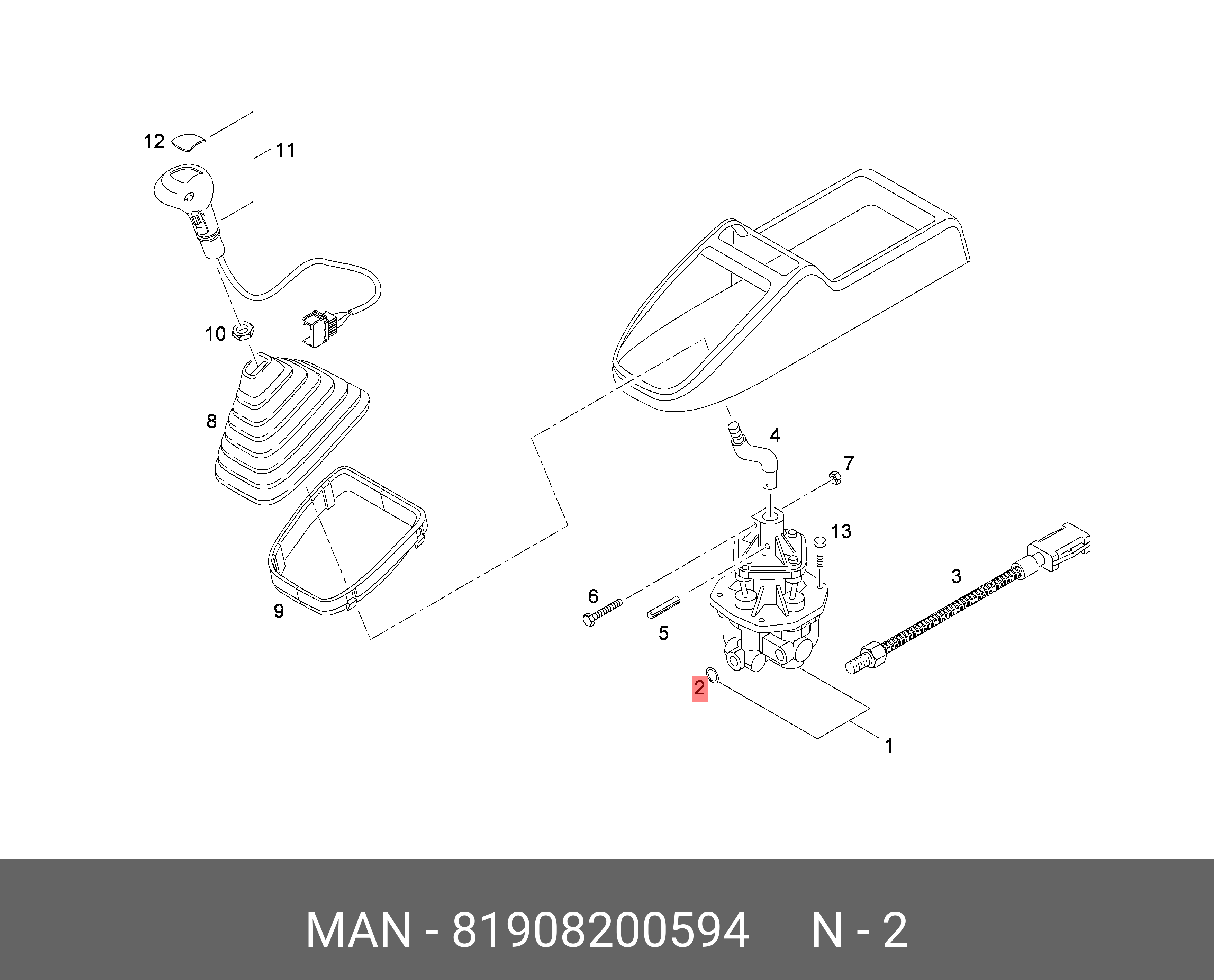 12
11
10
8
9
4
7
13
3
6
5
2
1

MAN - 81908200594 N - 2