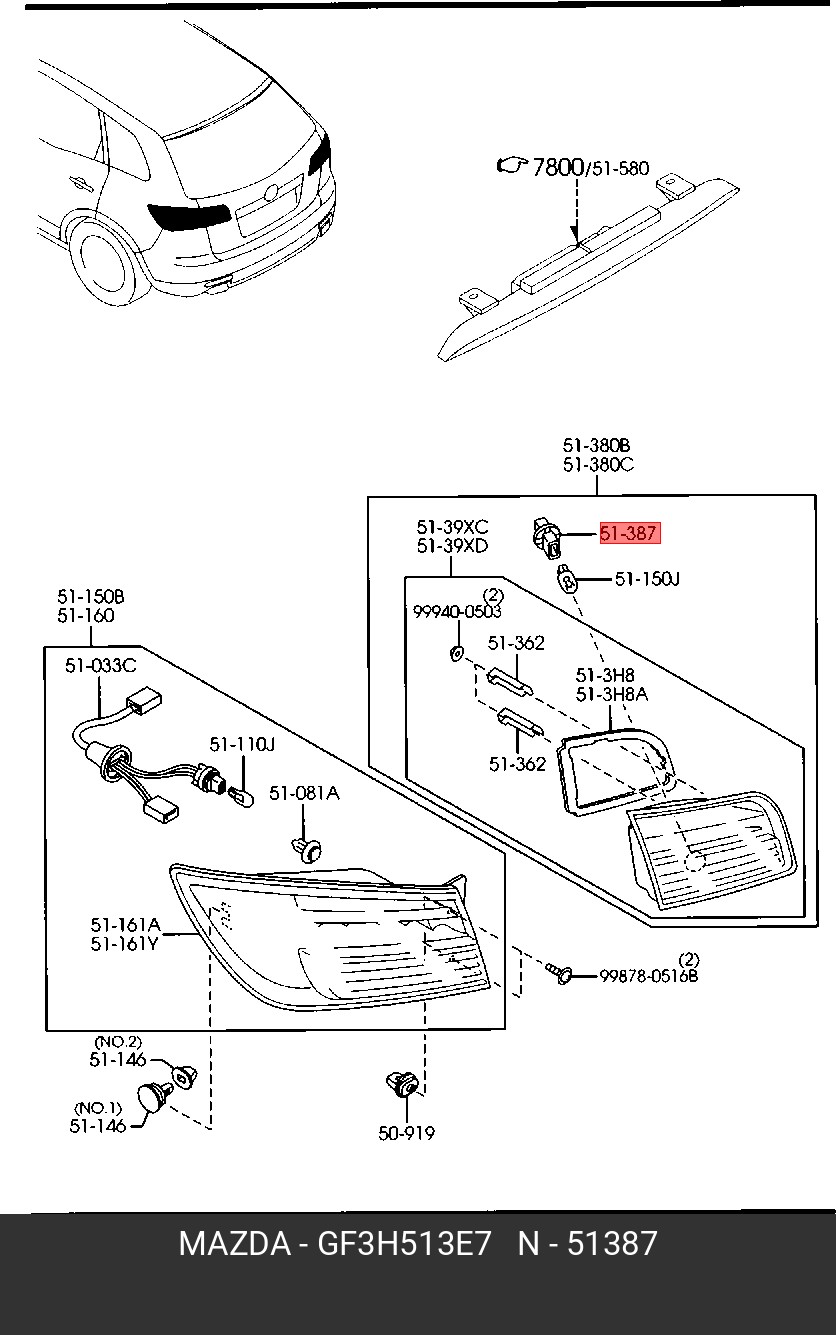 7800/51-580

51-380B
51-380C

51-39XC
51-39XD

51-387

51-150J

(2)
99940-0503

51-362

51-3H8
51-3H8A

51-362

51-150B
51-160

51-033C

51-110J

51-081A

51-161A
51-161Y

(2)
99878-0516B

(NO.2)
51-146

(NO.1)
51-146

50-919

MAZDA - GF3H513E7 N - 51387