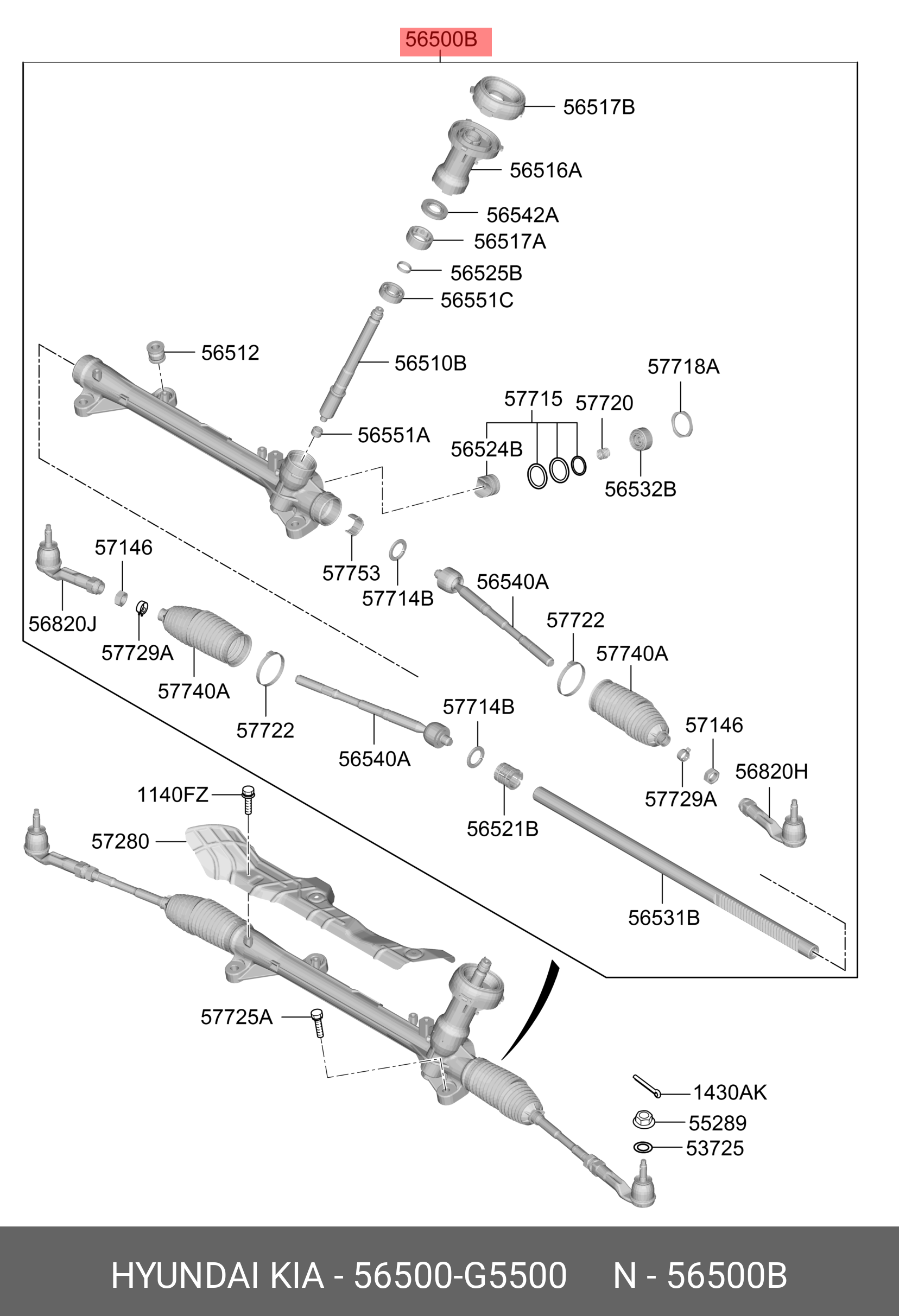 56500B

56517B
56516A
56542A
56517A
56525B
56551C
56512
56510B
57718A
57715
57720
56551A
56524B
56532B
57146
57753
57714B
56540A
56820J
57722
57729A
57740A
57740A
57722
57714B
57146
56540A
56820H
57729A
1140FZ
56521B
57280
56531B
57725A
1430AK
55289
53725

HYUNDAI KIA - 56500-G5500 N - 56500B