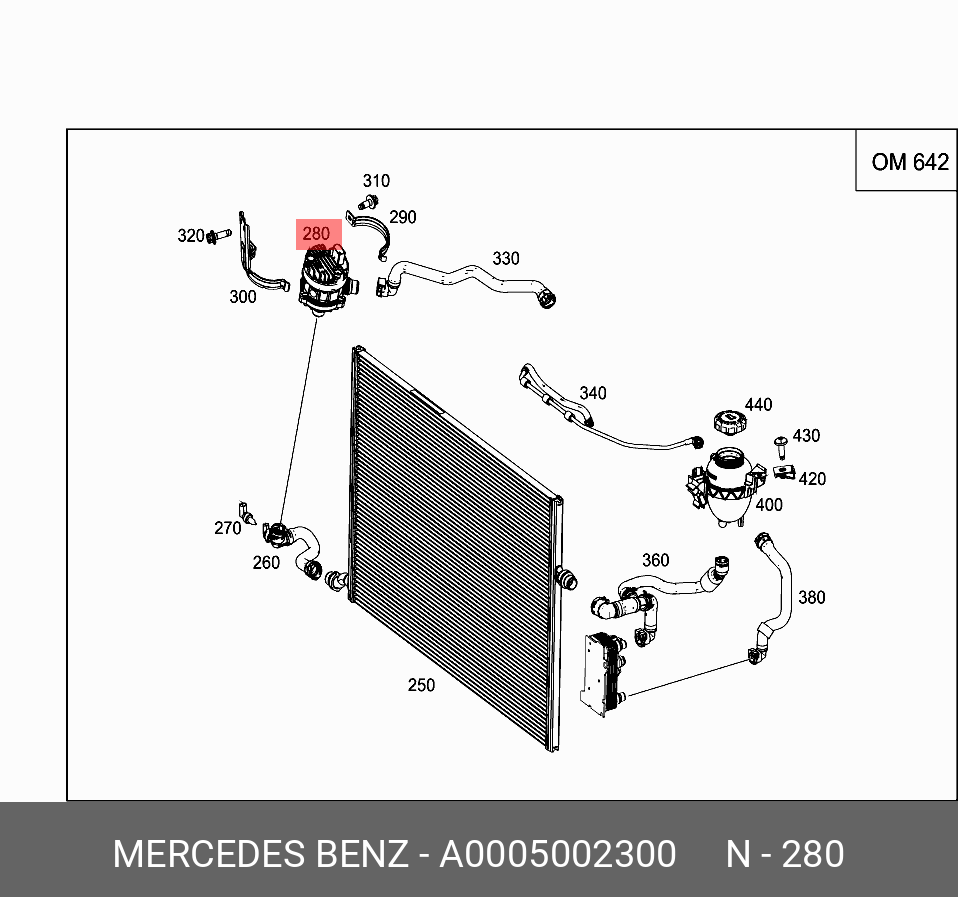 OM 642

310
290
320
280
330
300
340
440
430
420
400
270
260
360
380
250

MERCEDES BENZ - A0005002300     N - 280