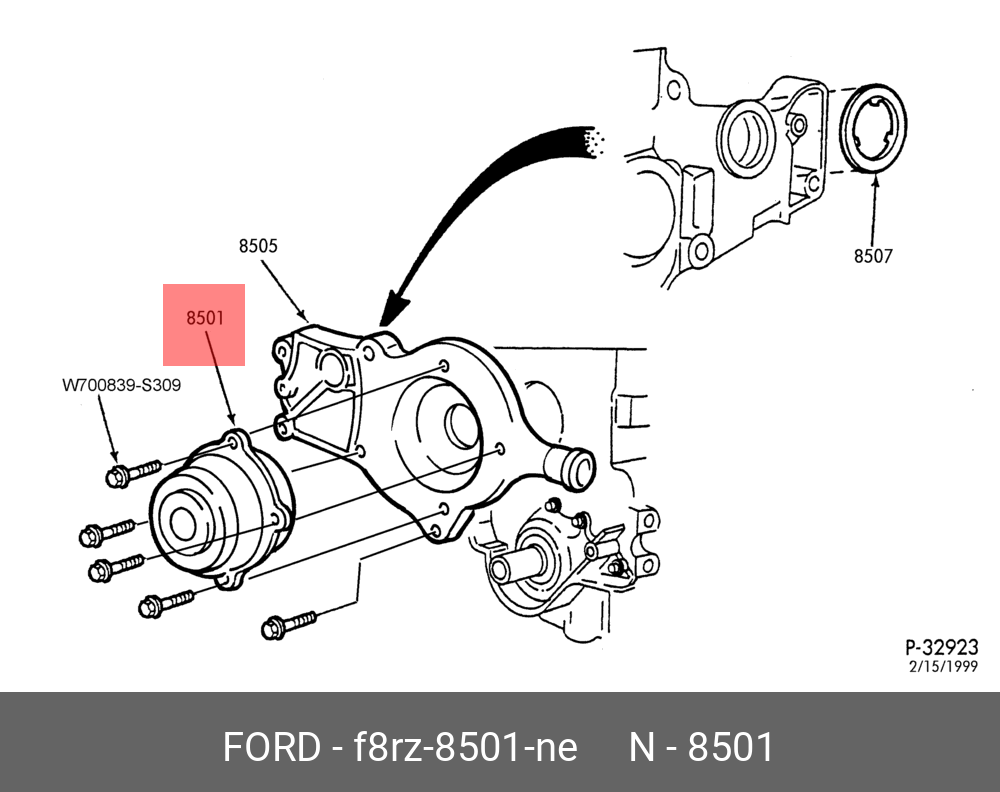 8505

8507

8501

W700839-S309

P-32923
2/15/1999

FORD - f8rz-8501-ne N - 8501