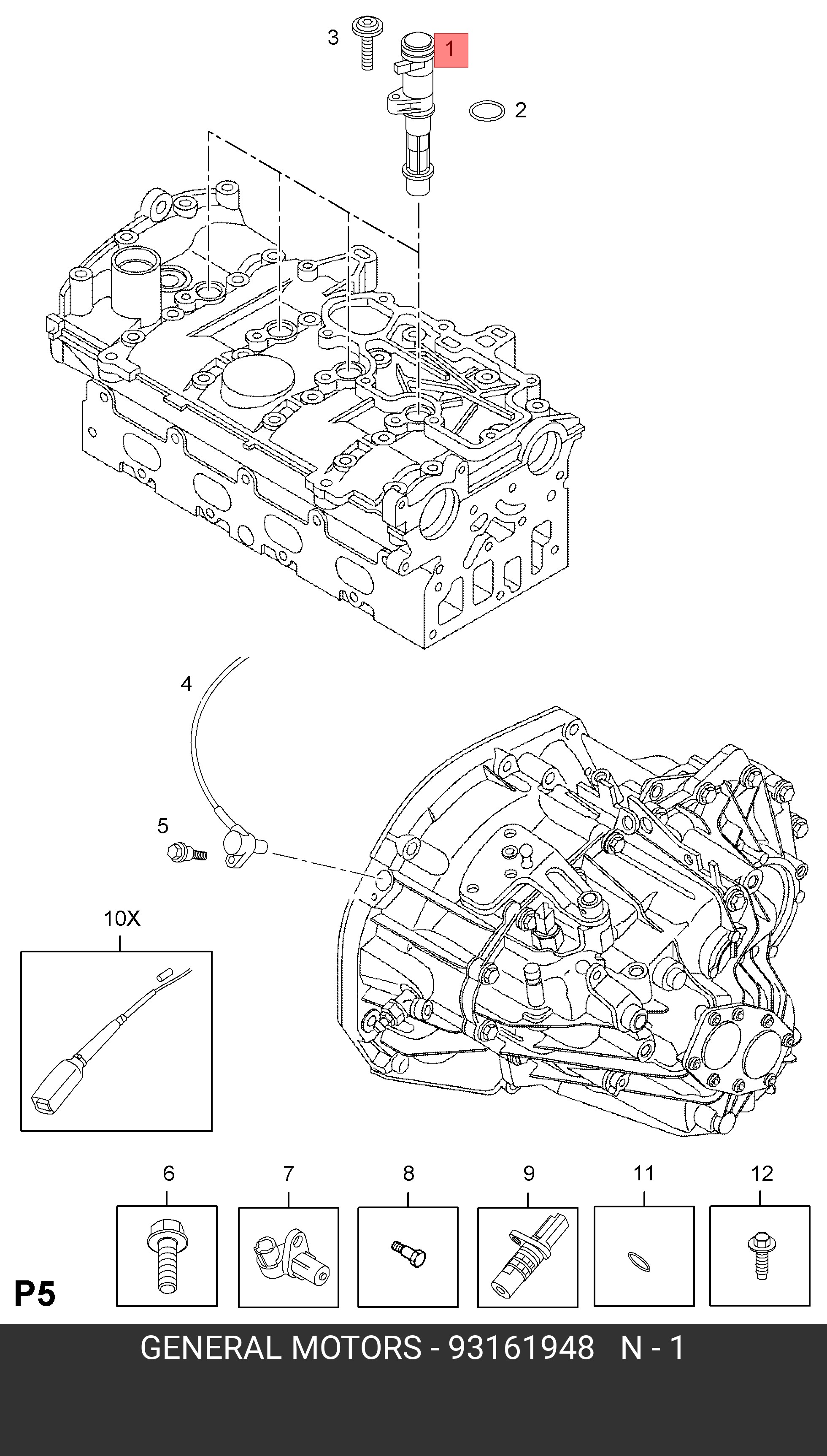 3
1
2
4
5
10X
6
7
8
9
11
12
P5
GENERAL MOTORS - 93161948 N - 1