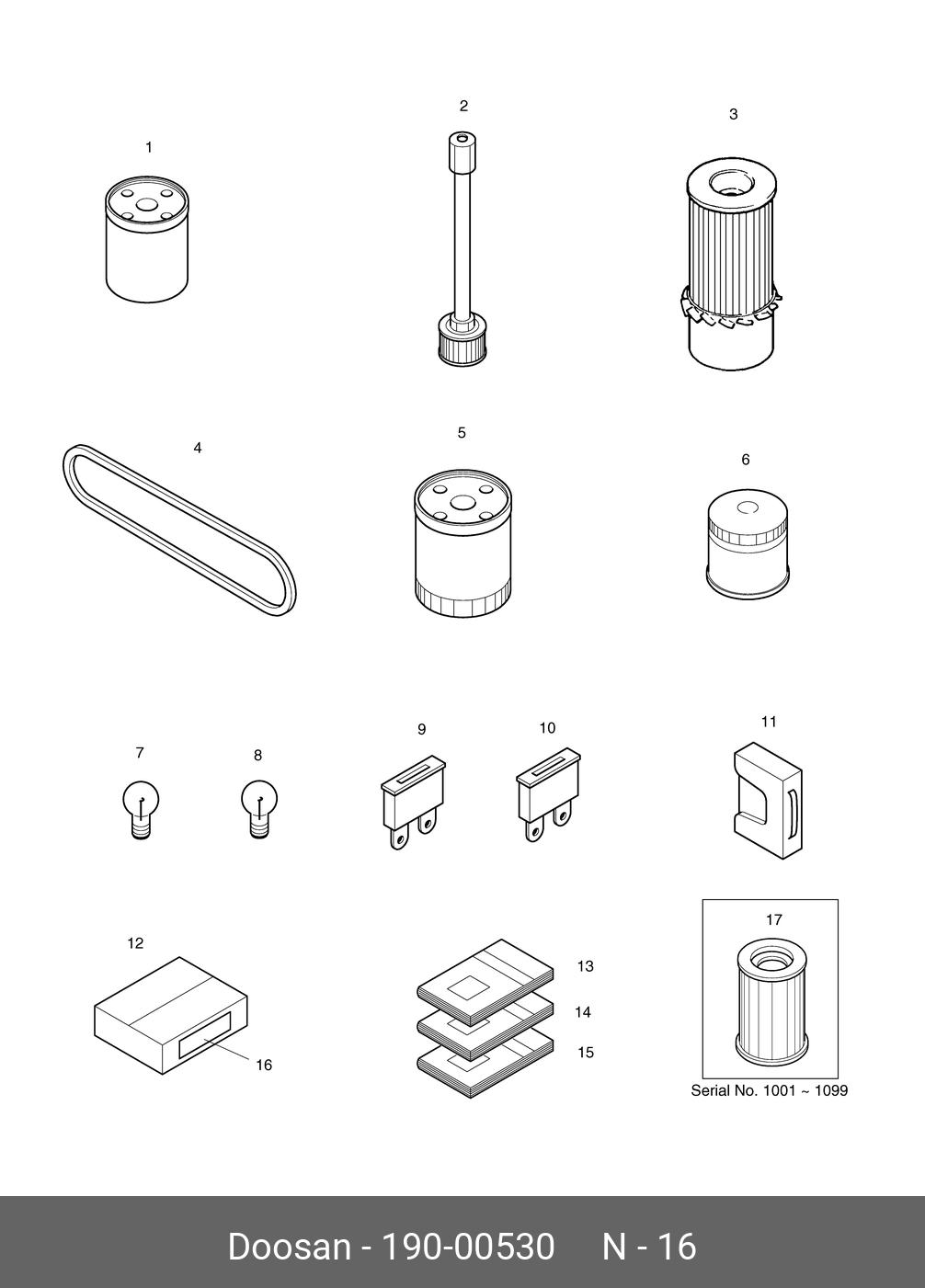 1

2

3

4

5

6

7

8

9

10

11

12

16

13

14

15

17

Serial No. 1001 ~ 1099

Doosan - 190-00530 N - 16