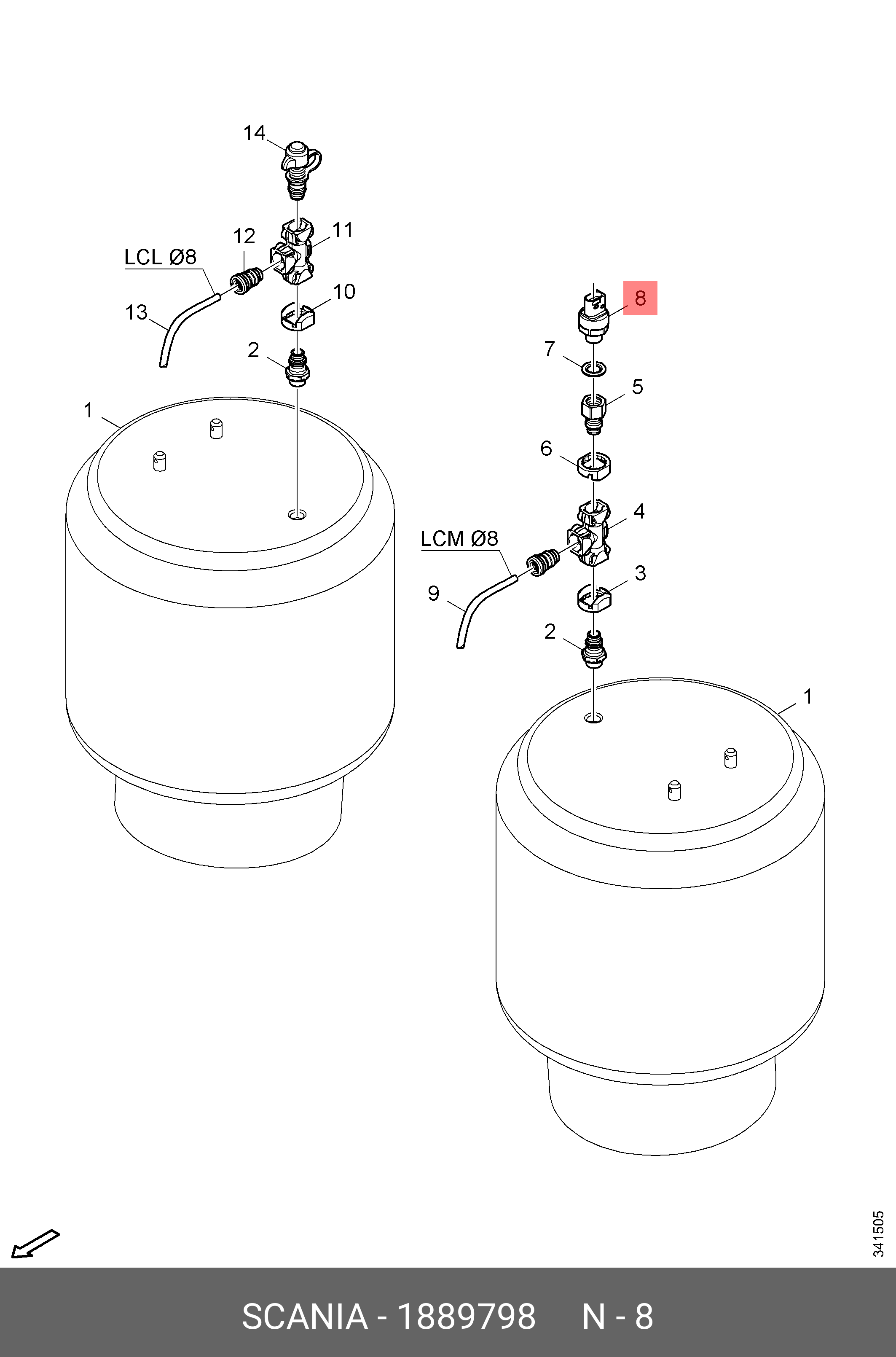 14
12
11
LCL Ø8
10
13
2
1
8
7
5
6
4
LCM Ø8
3
9
2
1
341505
SCANIA - 1889798 N - 8