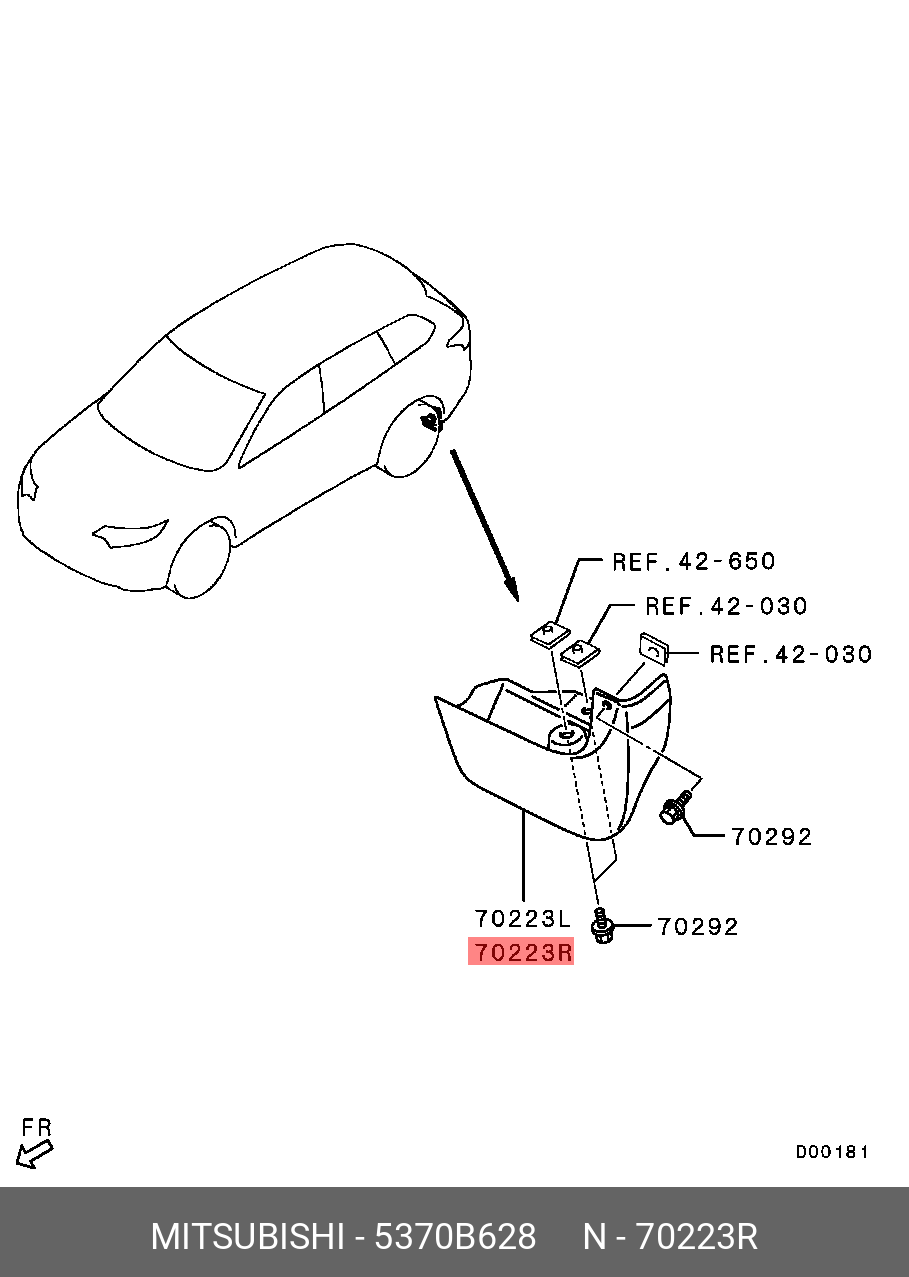 REF.42-650
REF.42-030
REF.42-030
70292
70223L
70223R
70292

FR

D00181

MITSUBISHI - 5370B628 N - 70223R