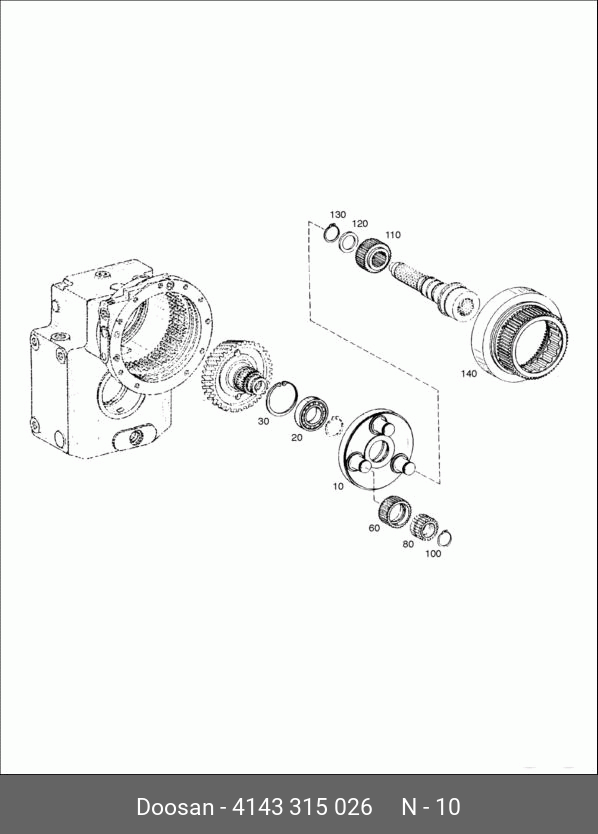 130
120
110
140
30
20
10
60
80
100

Doosan - 4143 315 026 N - 10