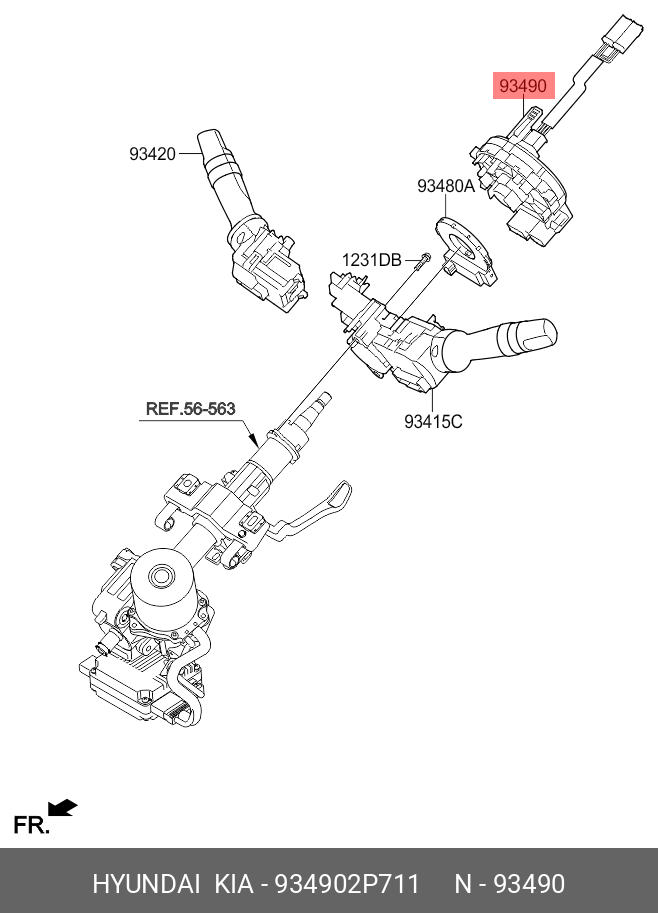 93490

93420

93480A

1231DB

REF.56-563

93415C

FR.

HYUNDAI KIA - 934902P711 N - 93490