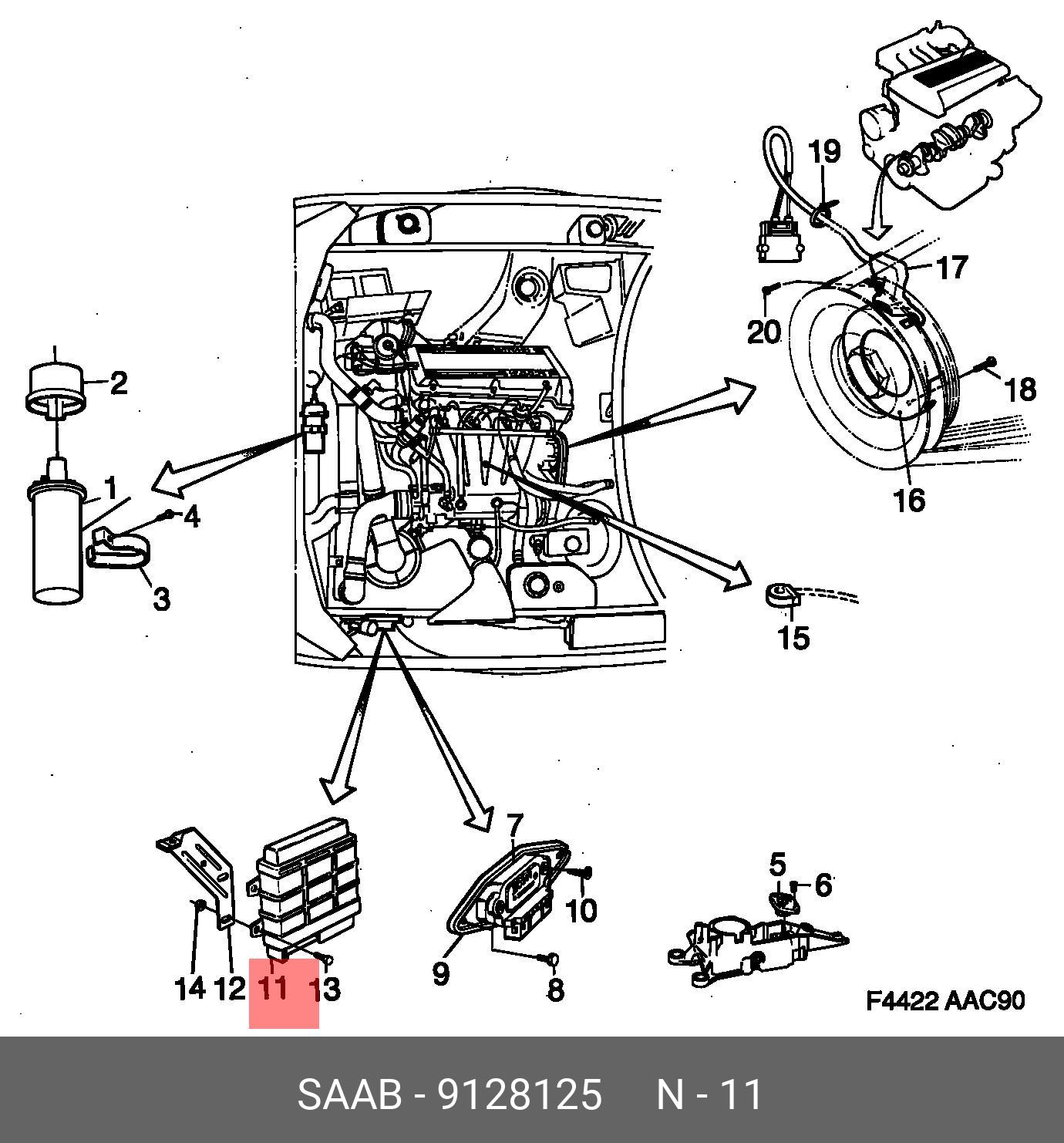 19
17
20
18
16
2
1
4
3
15
7
10
9
8
5
6
14
12
11
13
F4422 AAC90

SAAB - 9128125 N - 11