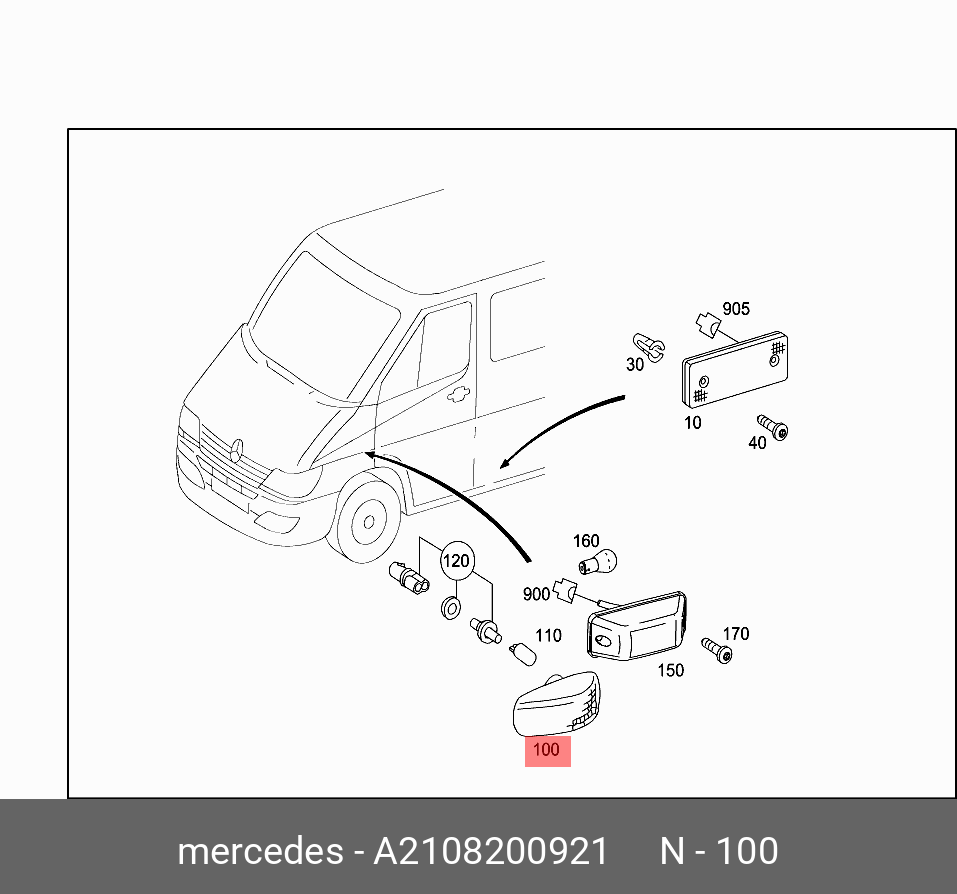 905
30
10
40
160
120
900
110
170
150
100

mercedes - A2108200921 N - 100