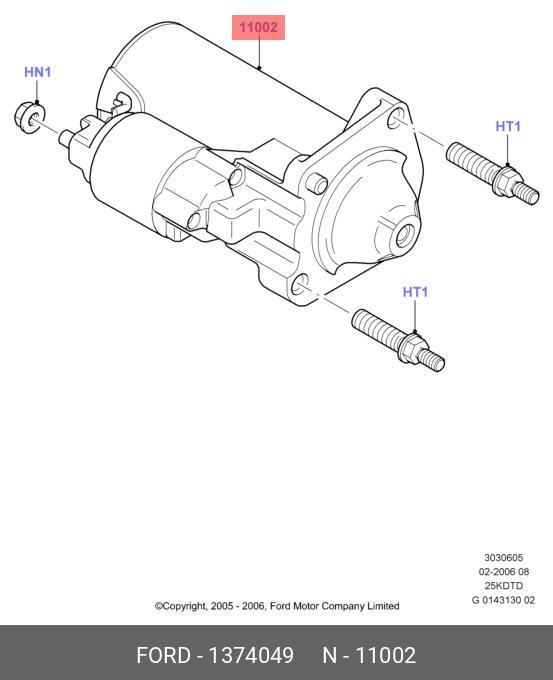 11002

HN1

HT1

HT1

3030605
02-2006 08
25KDTD
G 0143130 02

©Copyright, 2005 - 2006, Ford Motor Company Limited

FORD - 1374049 N - 11002