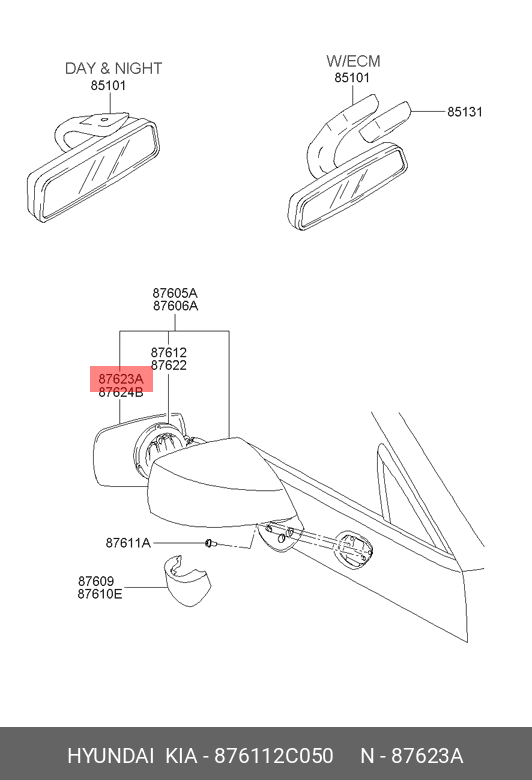 DAY & NIGHT
85101

W/ECM
85101
85131

87605A
87606A
87612
87622
87623A
87624B

87611A

87609
87610E

HYUNDAI KIA - 876112C050 N - 87623A