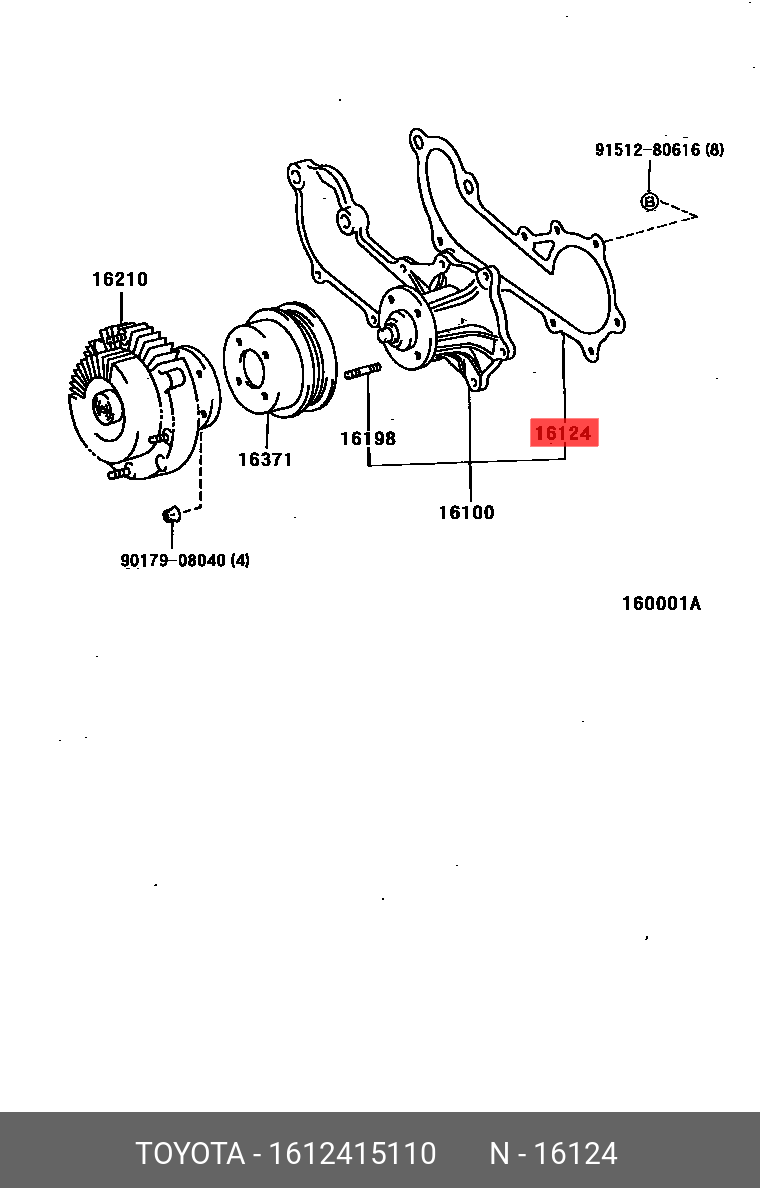 91512-80616 (8)

B

16210

16371

16198

16124

16100

90179-08040 (4)

160001A

TOYOTA - 1612415110 N - 16124