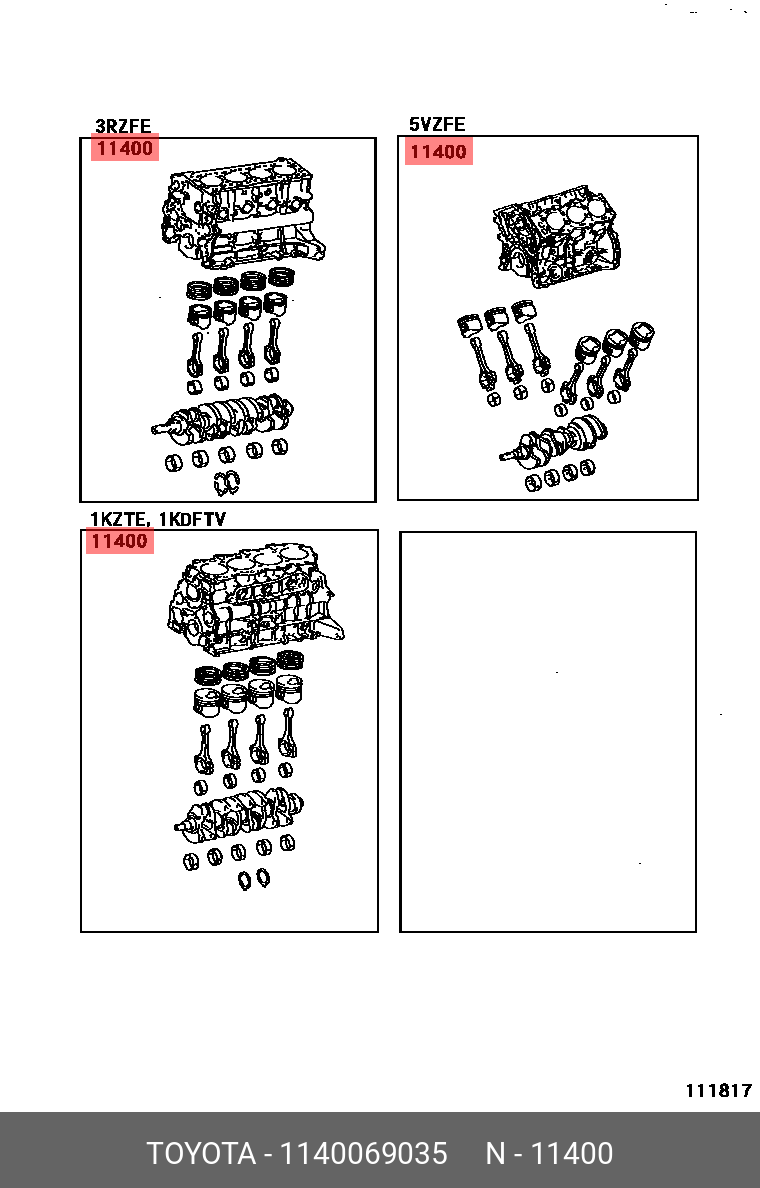 3RZFE
11400

5VZFE
11400

1KZTE, 1KDFTV
11400

111817

TOYOTA - 1140069035 N - 11400