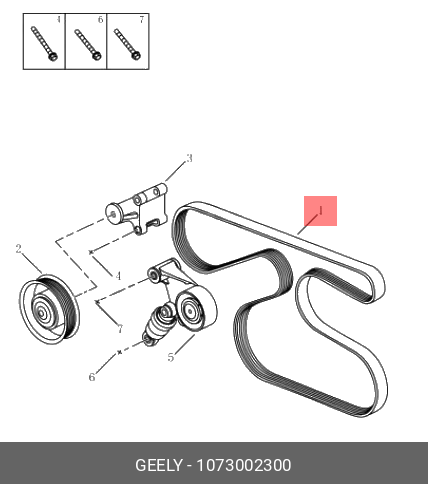 4 6 7

3

1

2

4

7

5

6

GEELY - 1073002300