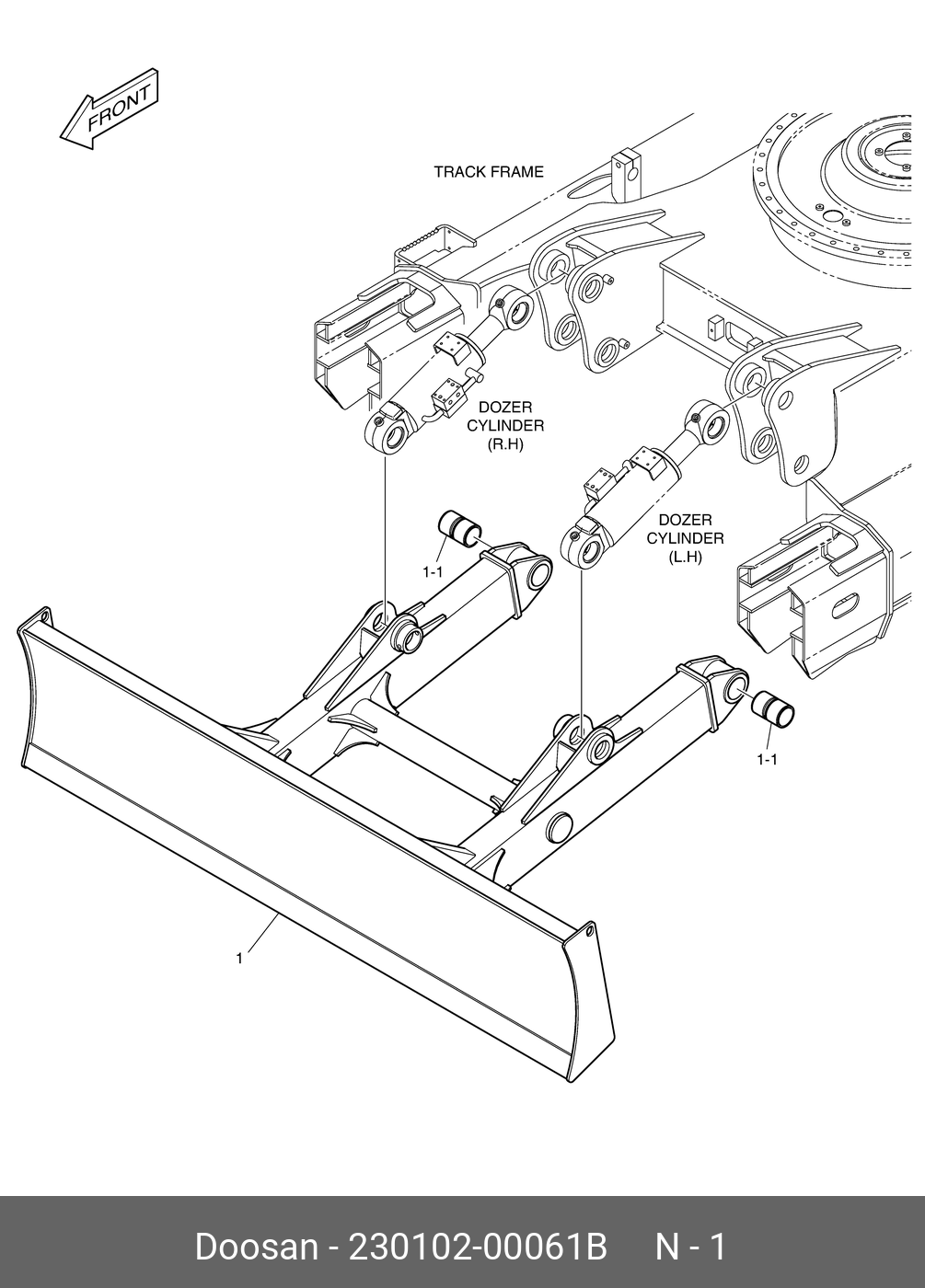 FRONT

TRACK FRAME

DOZER CYLINDER (R.H)

DOZER CYLINDER (L.H)

1-1

1-1

1

Doosan - 230102-00061B N - 1