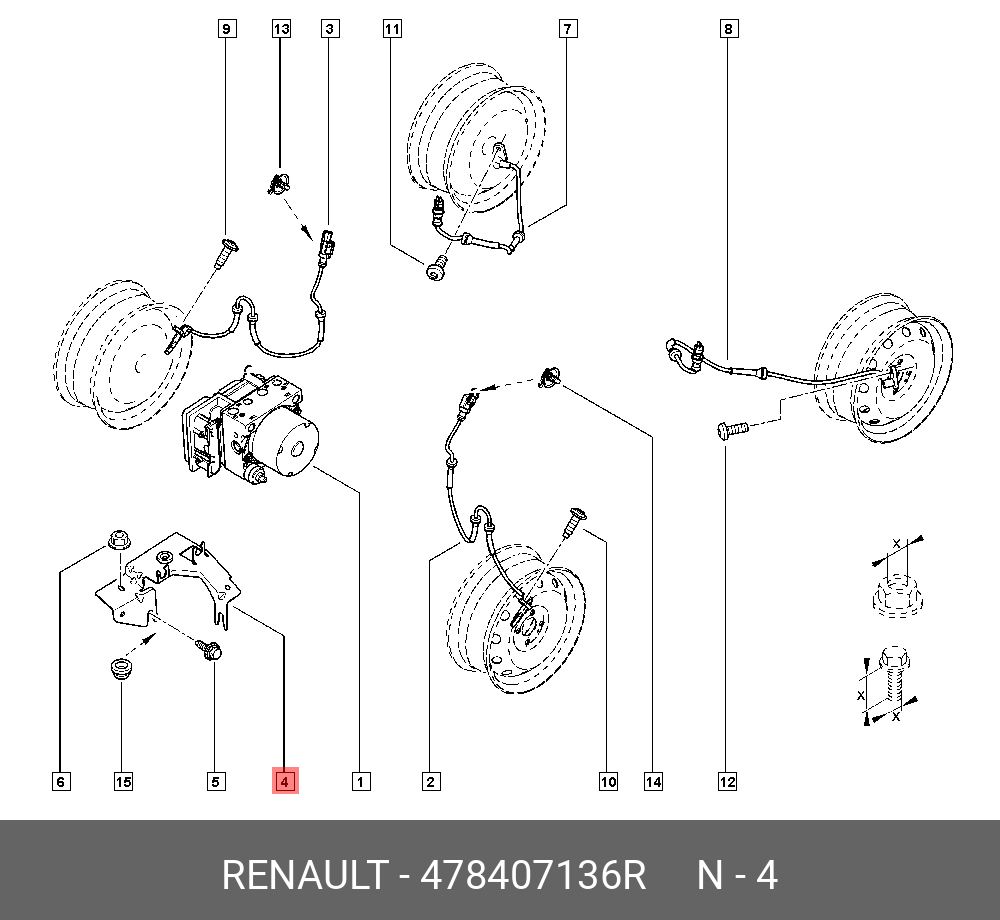 9
13
3
11
7
8
x
x
x
6
15
5
4
1
2
10
14
12

RENAULT - 478407136R N - 4