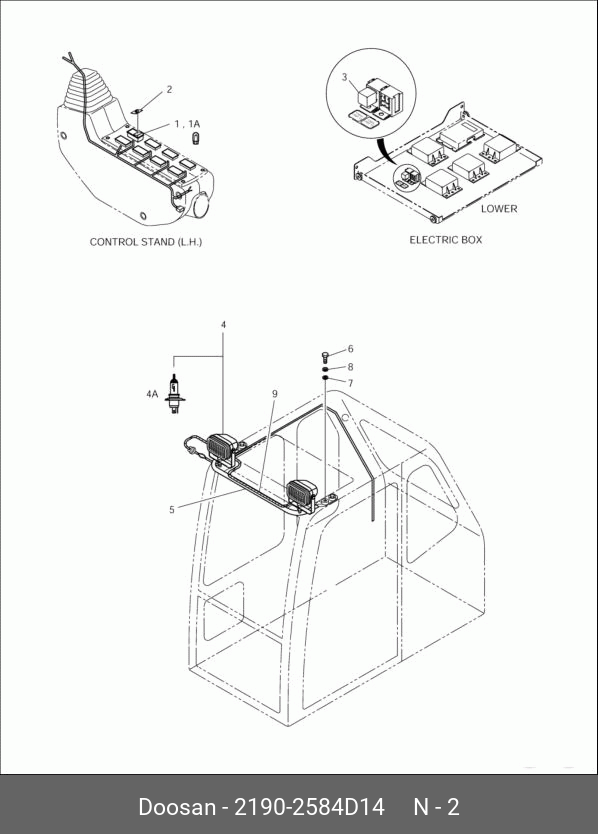 2

1 , 1A

CONTROL STAND (L.H.)

3

LOWER

ELECTRIC BOX

4

4A

6

8

7

9

5

Doosan - 2190-2584D14 N - 2