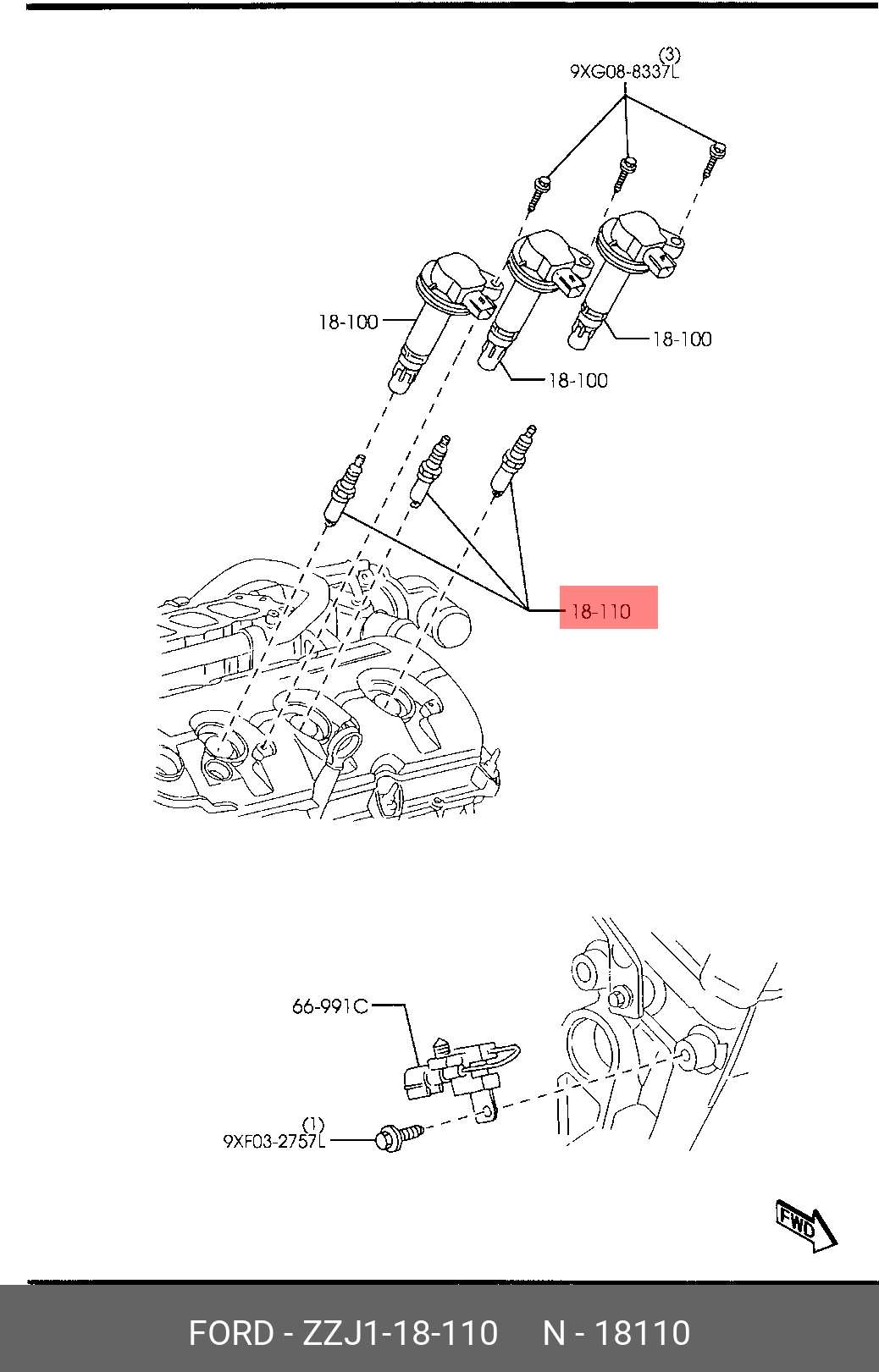 (3)
9XG08-8337L

18-100

18-100

18-100

18-110

66-991C

(1)
9XF03-2757L

FWD

FORD - ZZJ1-18-110 N - 18110