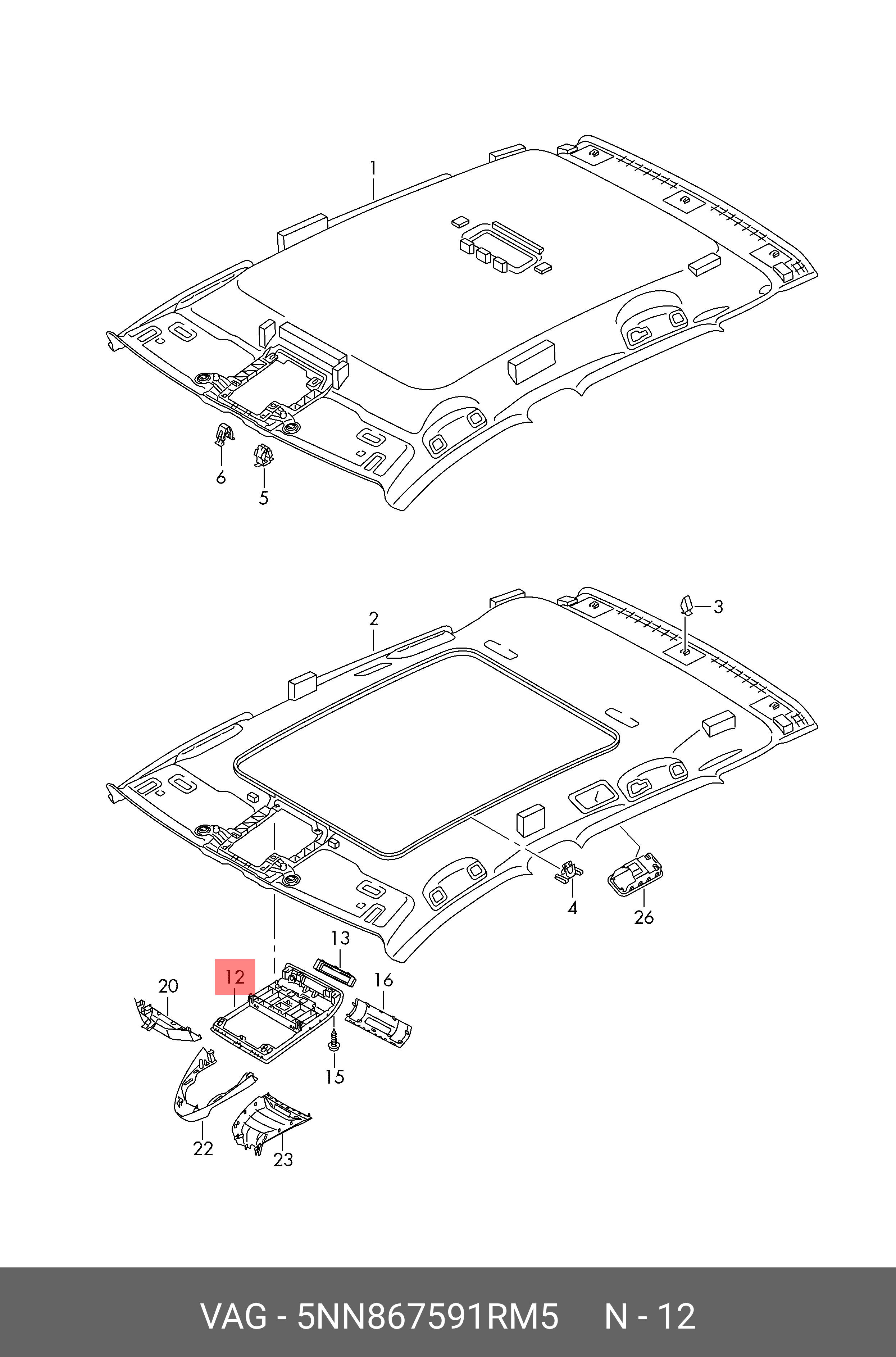 1

6

5

2

3

4

26

13

12

20

16

15

22

23

VAG - 5NN867591RM5 N - 12