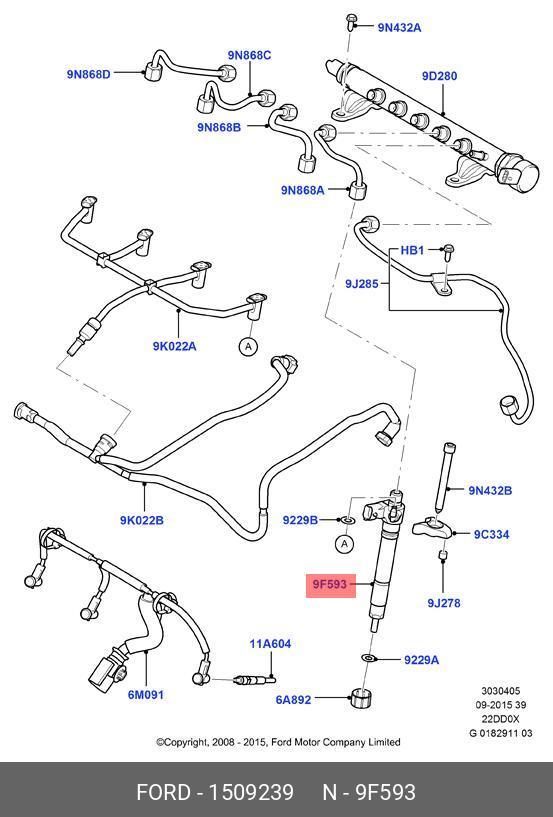 9N432A
9N868D
9N868C
9D280
9N868B
9N868A
HB1
9J285
9K022A
A
9K022B
9229B
A
9N432B
9C334
9F593
9J278
11A604
9229A
6M091
6A892
3030405
09-2015 39
22DD0X
G 0182911 03
©Copyright, 2008 - 2015, Ford Motor Company Limited
FORD - 1509239 N - 9F593