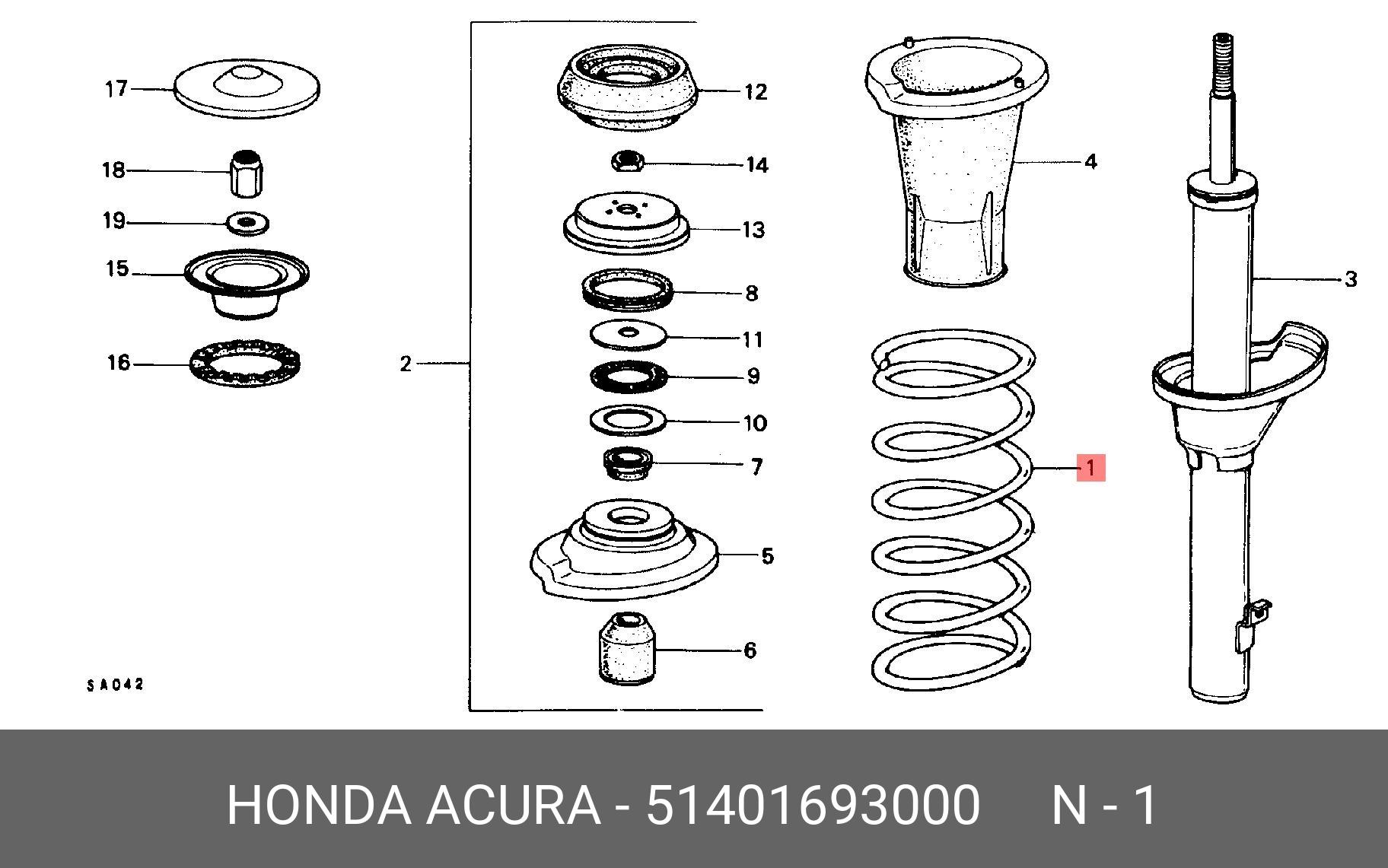 17
18
19
15
16
SA042
2
12
14
13
8
11
9
10
7
5
6
4
1
3

HONDA ACURA - 51401693000 N - 1