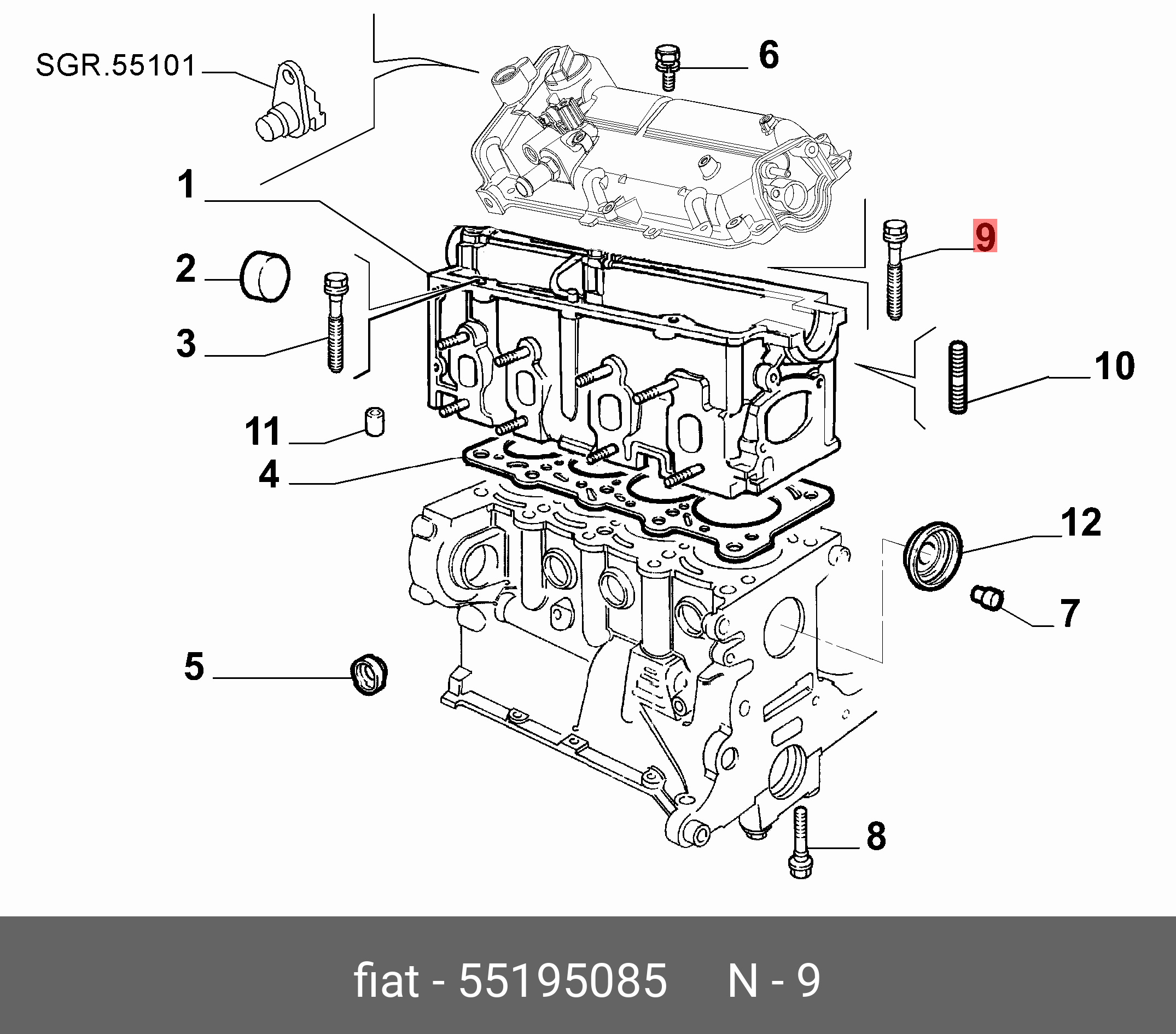 SGR.55101

6

1

9

2

3

10

11

4

12

7

5

8

fiat - 55195085 N - 9