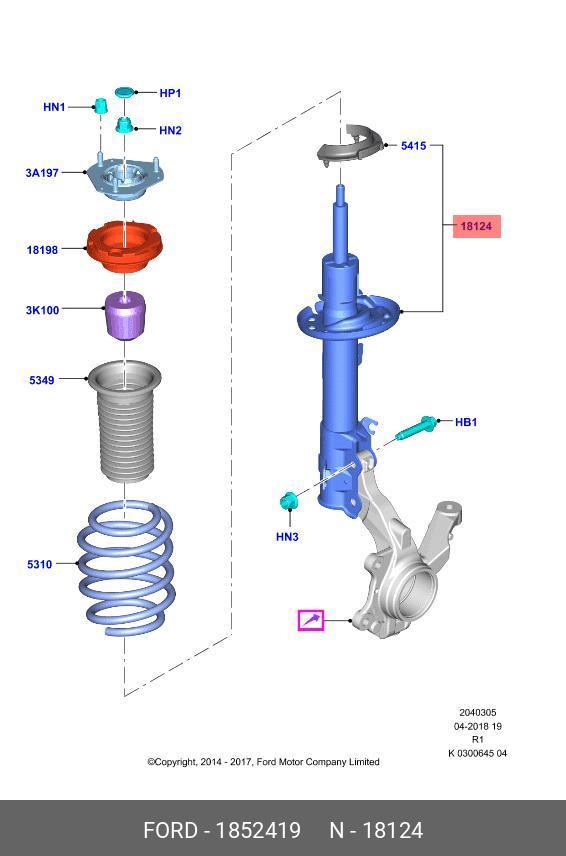 HN1
HP1
HN2
3A197
18198
3K100
5349
5310
5415
18124
HB1
HN3

2040305
04-2018 19
R1
K 0300645 04

©Copyright, 2014 - 2017, Ford Motor Company Limited

FORD - 1852419 N - 18124