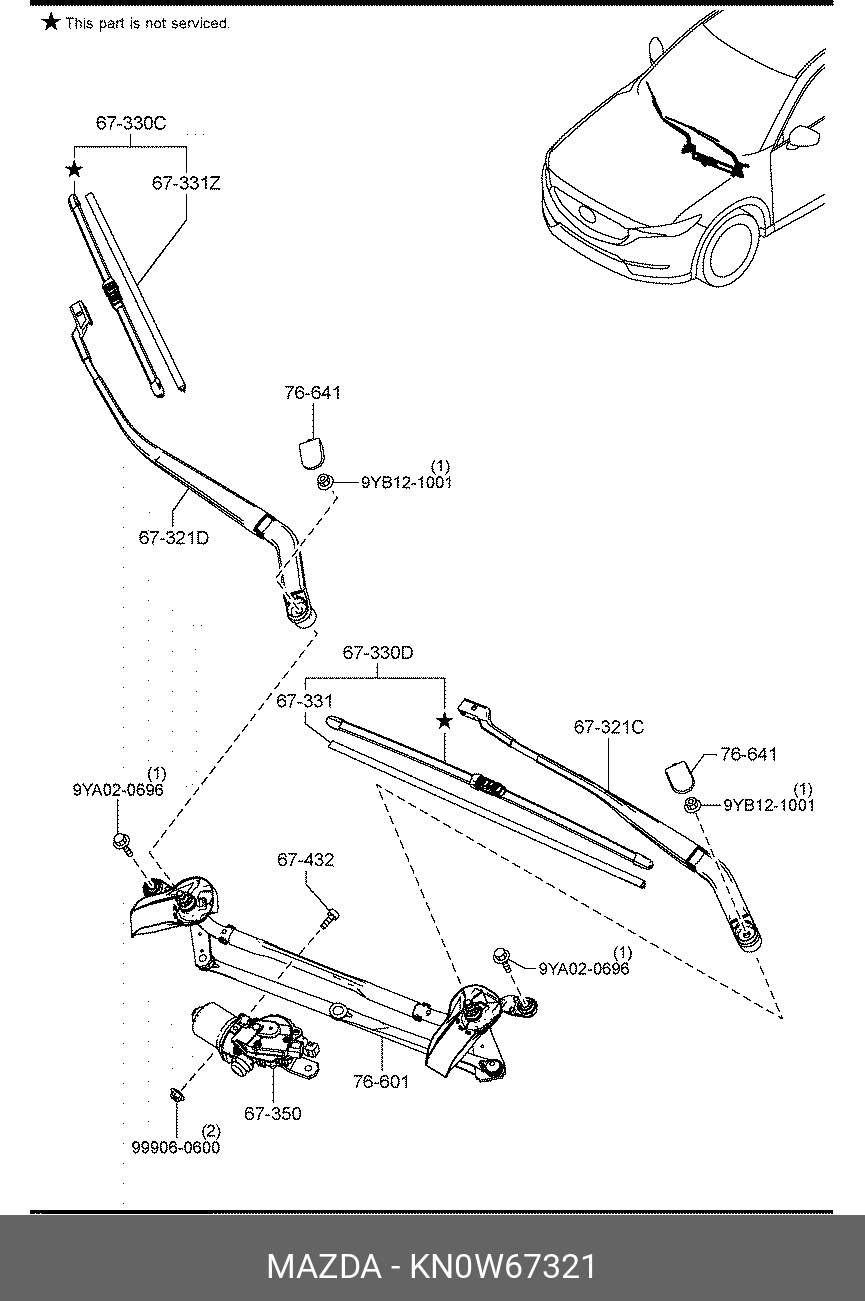 ★ This part is not serviced.

67-330C
★
67-331Z

76-641
(1)
9YB12-1001

67-321D

67-330D
67-331
★
67-321C
76-641
(1)
9YB12-1001

(1)
9YA02-0696

67-432

(1)
9YA02-0696

76-601
67-350
(2)
99906-0600

MAZDA - KN0W67321