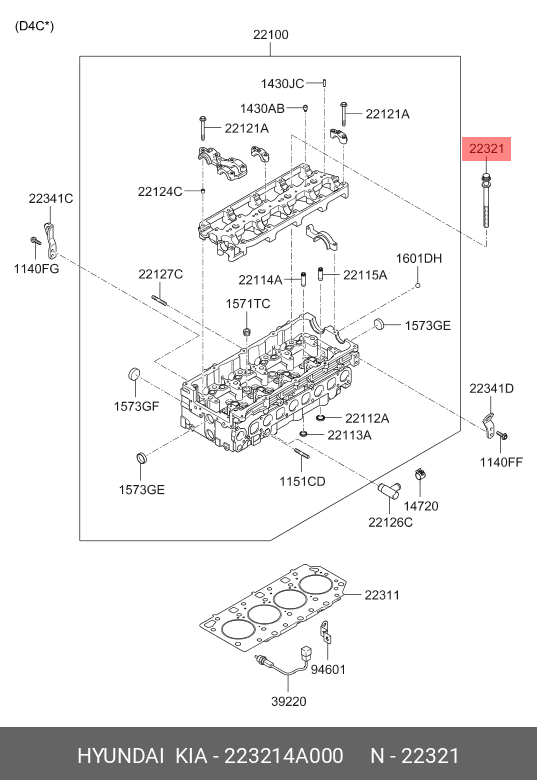 (D4C*)

22100

1430JC

1430AB

22121A

22121A

22321

22124C

22341C

1140FG

22127C

22114A

22115A

1601DH

1571TC

1573GE

1573GF

22341D

22112A

22113A

1140FF

1573GE

1151CD

14720

22126C

22311

94601

39220

HYUNDAI KIA - 223214A000 N - 22321