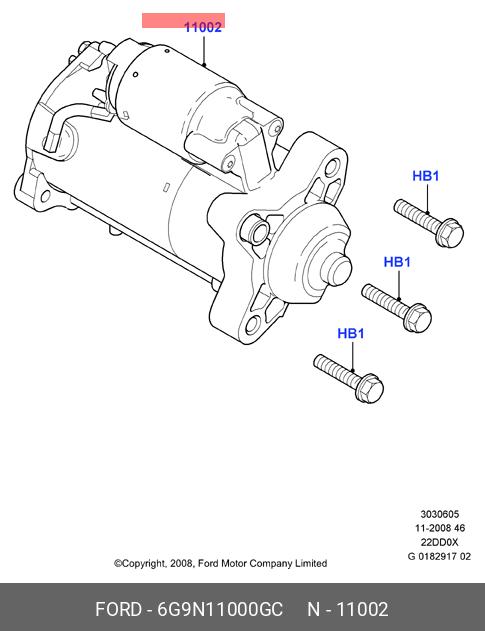 11002

HB1

HB1

HB1

3030605
11-2008 46
22DD0X
G 0182917 02

©Copyright, 2008, Ford Motor Company Limited

FORD - 6G9N11000GC N - 11002