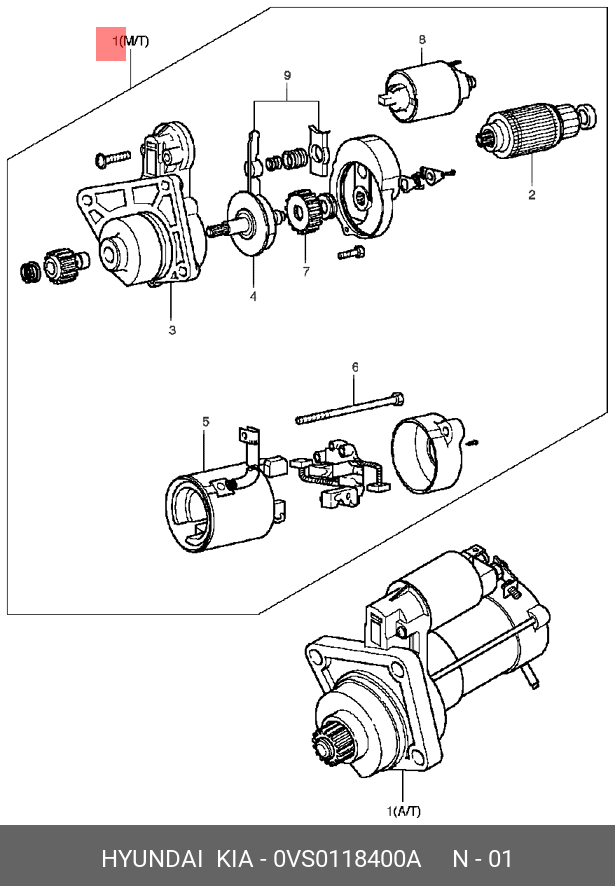 1(M/T)

8

9

2

4

7

3

6

5

1(A/T)

HYUNDAI KIA - 0VS0118400A N - 01