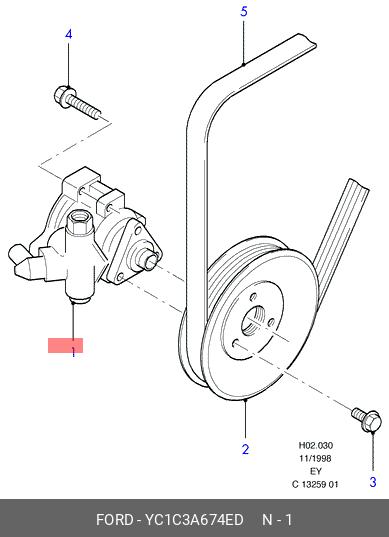 5

4

1

2

H02.030
11/1998
EY
C 13259 01

3

FORD - YC1C3A674ED N - 1