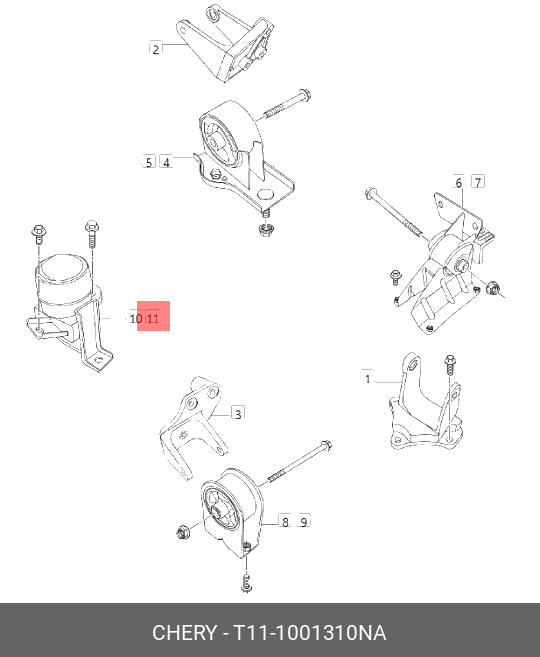 2
5 4
6 7
10 11
1
3
8 9
CHERY - T11-1001310NA