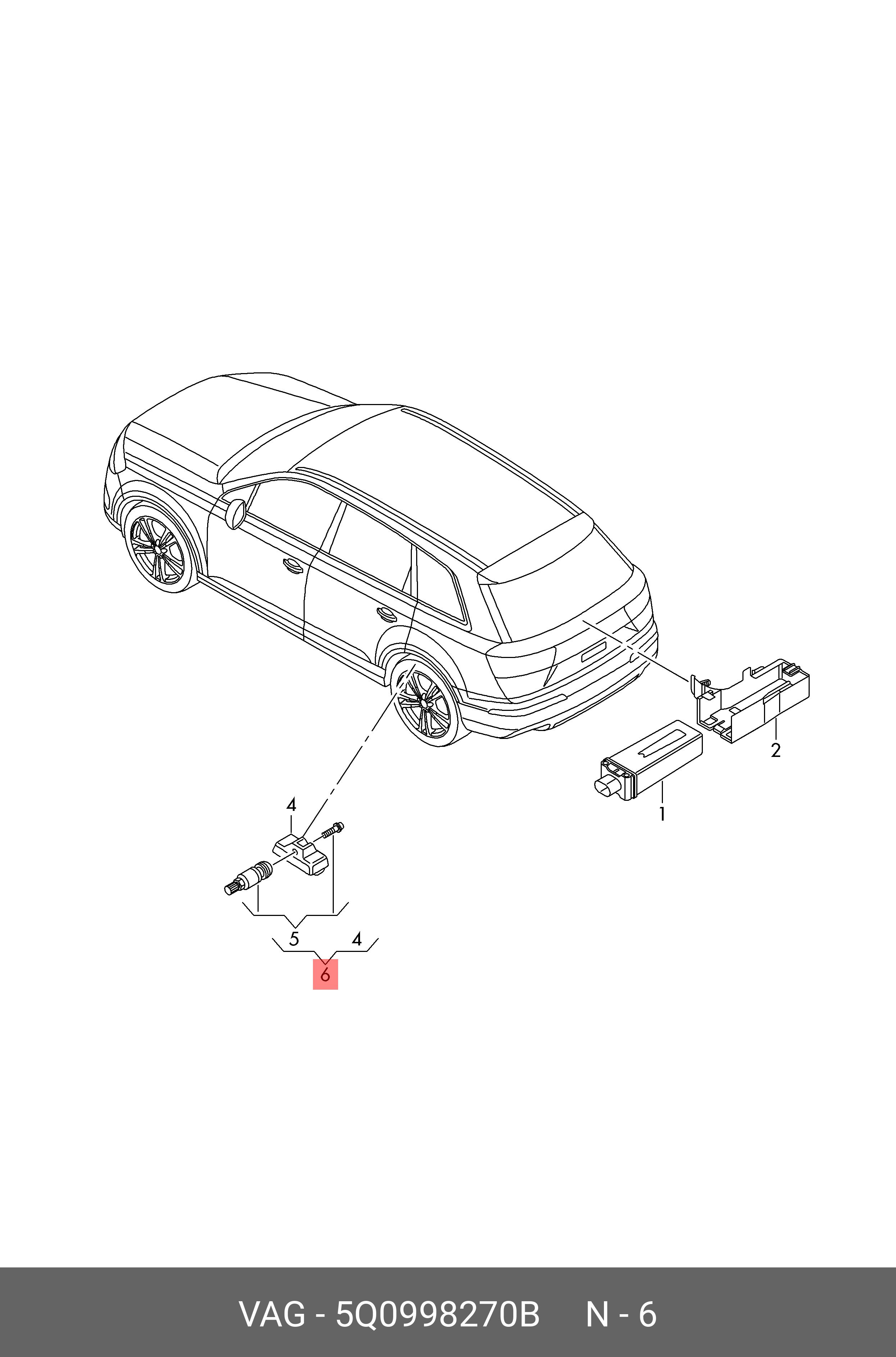 2

1

4

5

4

6

VAG - 5Q0998270B N - 6