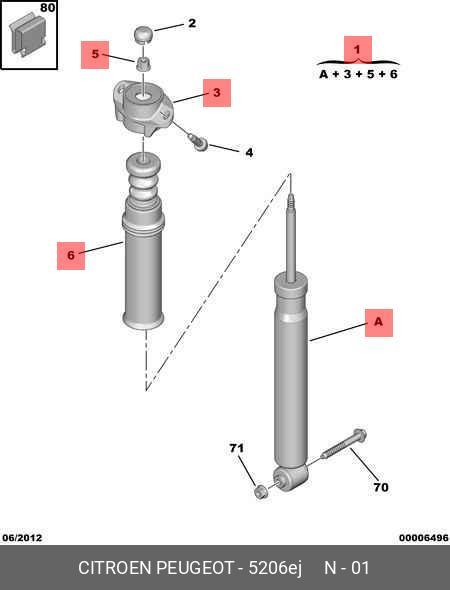 80

2

5

1

A + 3 + 5 + 6

3

4

6

A

71

70

06/2012

00006496

CITROEN PEUGEOT - 5206ej N - 01