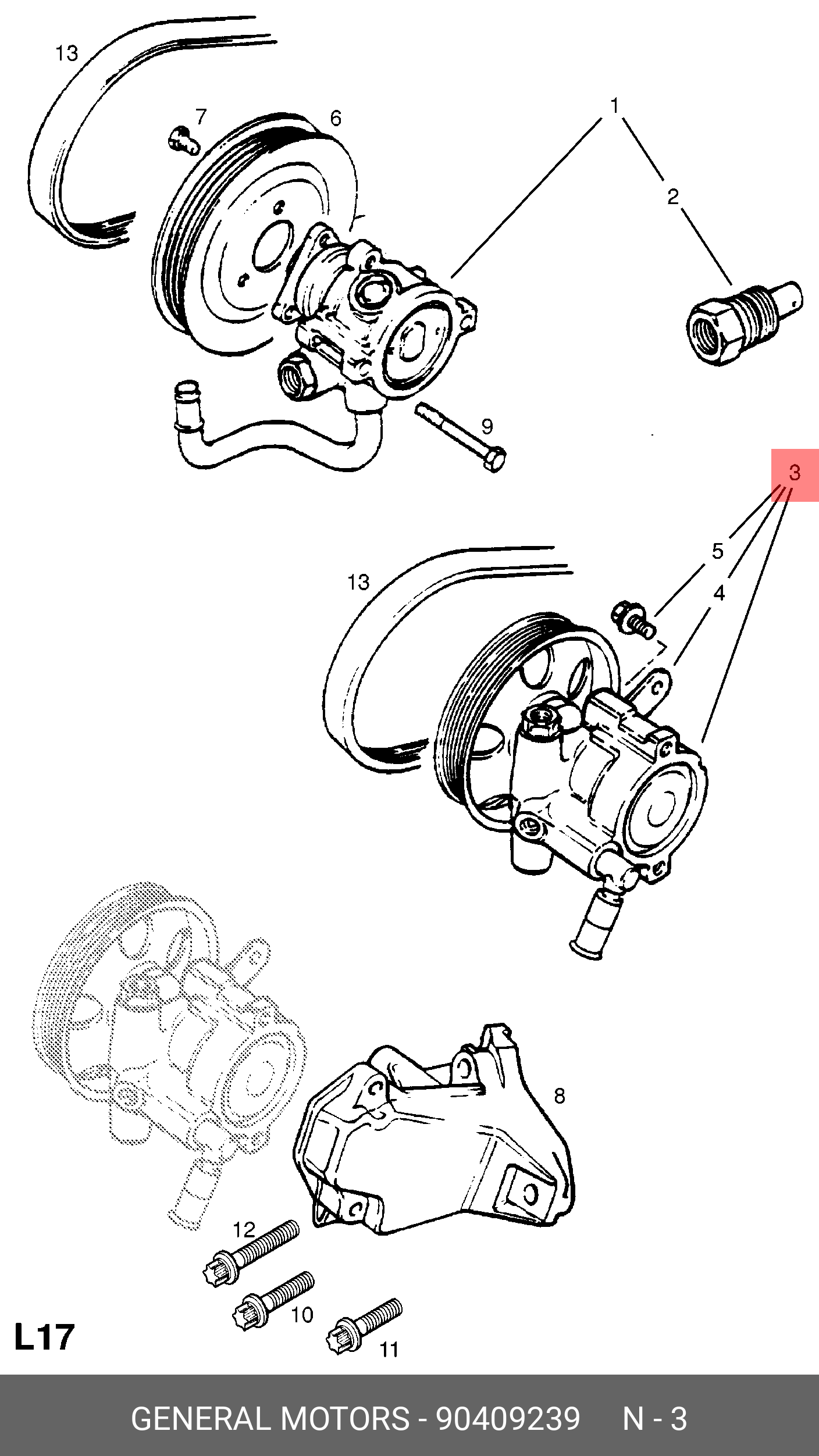 13
7
6
1
2
9
3
5
4
13
8
12
10
11
L17

GENERAL MOTORS - 90409239 N - 3