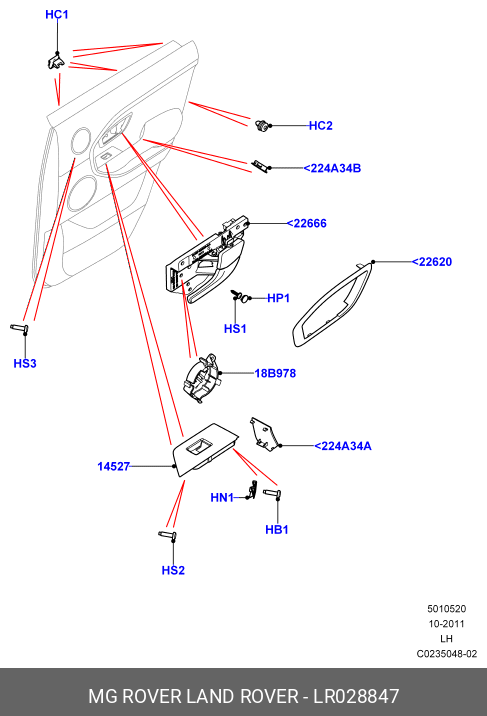 HC1
HC2
<224A34B
<22666
<22620
HP1
HS1
HS3
18B978
<224A34A
14527
HN1
HB1
HS2
5010520
10-2011
LH
C0235048-02
MG ROVER LAND ROVER - LR028847