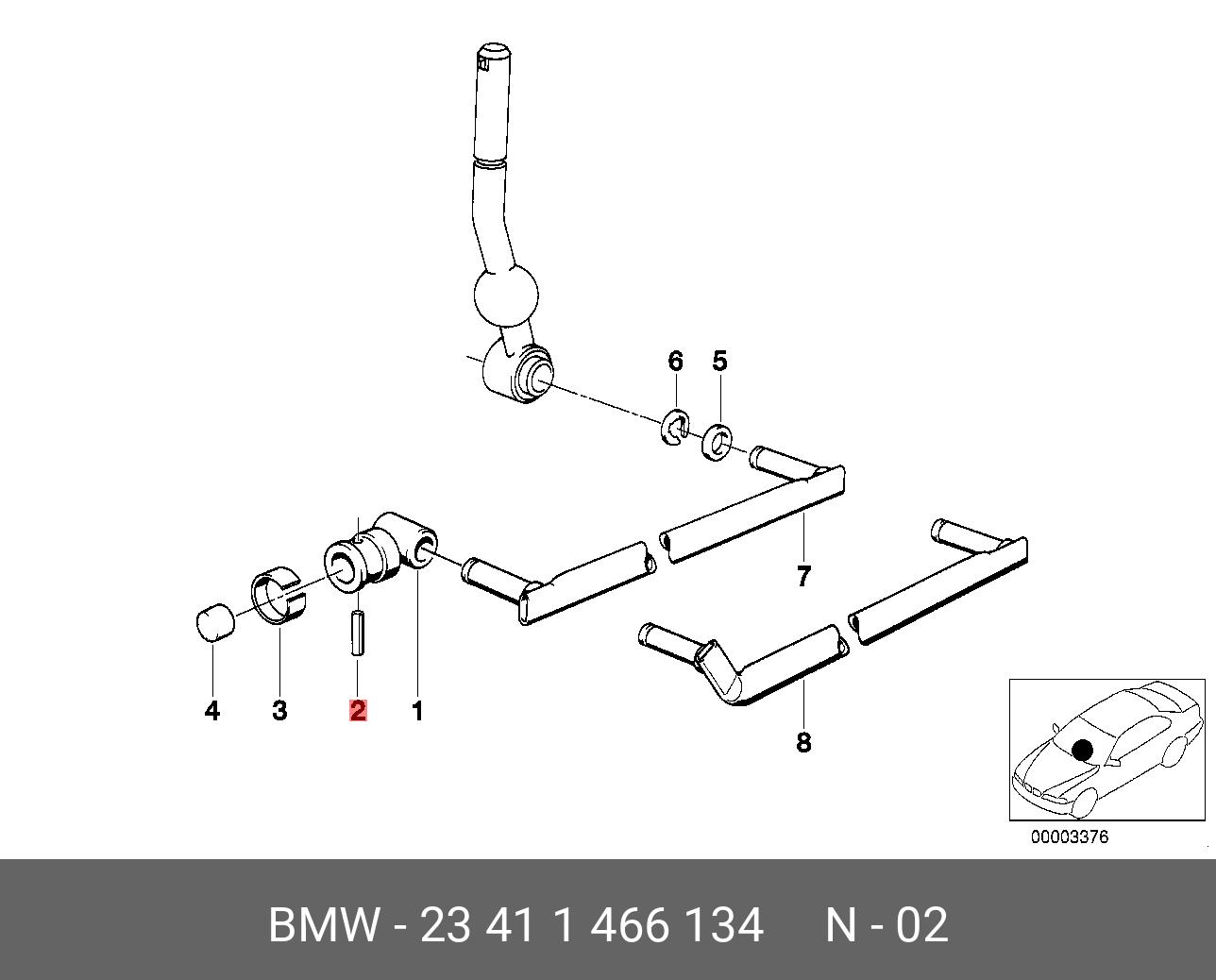 6
5
7
4
3
2
1
8
00003376
BMW - 23 41 1 466 134 N - 02