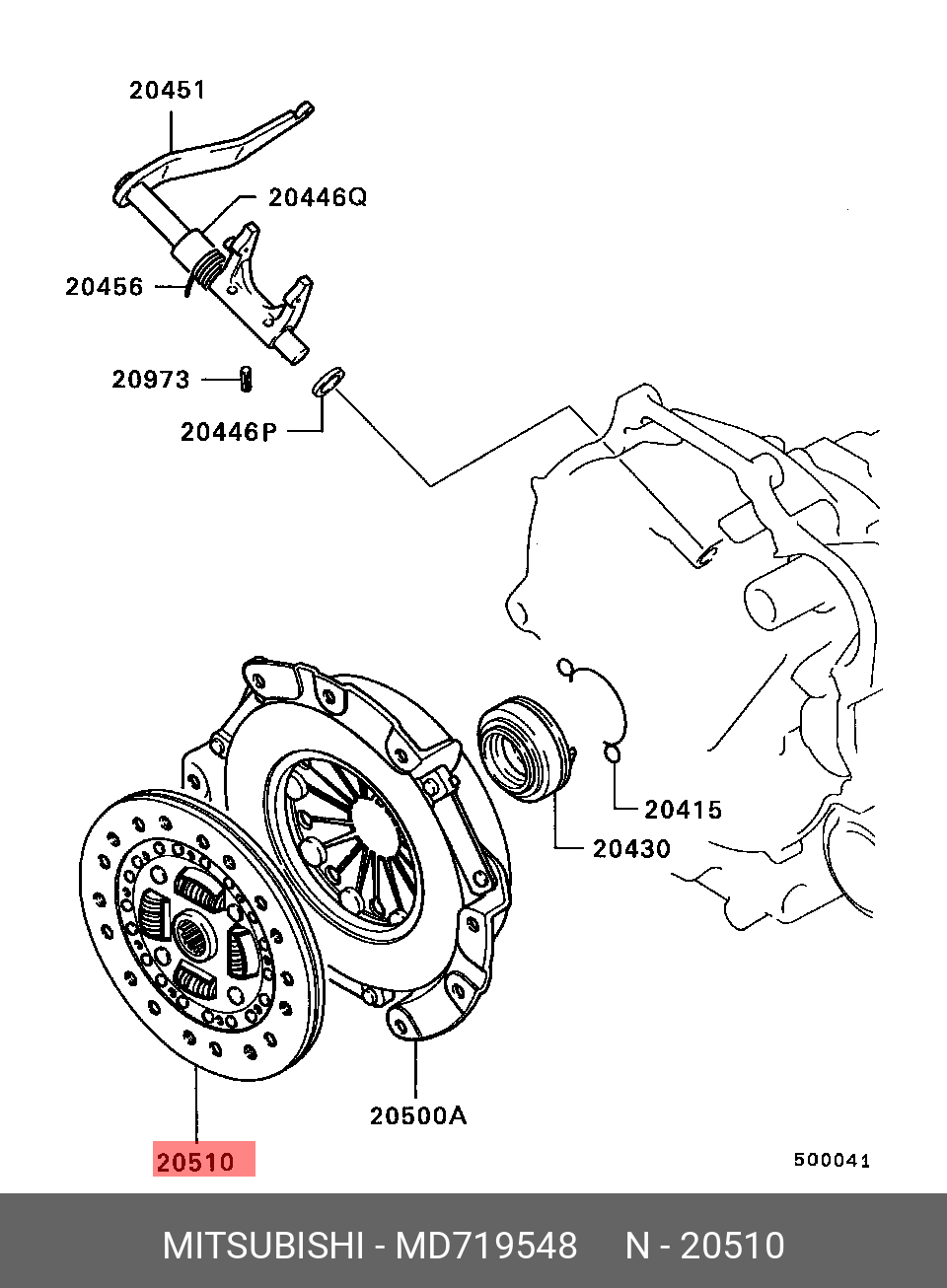 20451
20446Q
20456
20973
20446P
20415
20430
20500A
20510
500041
MITSUBISHI - MD719548 N - 20510