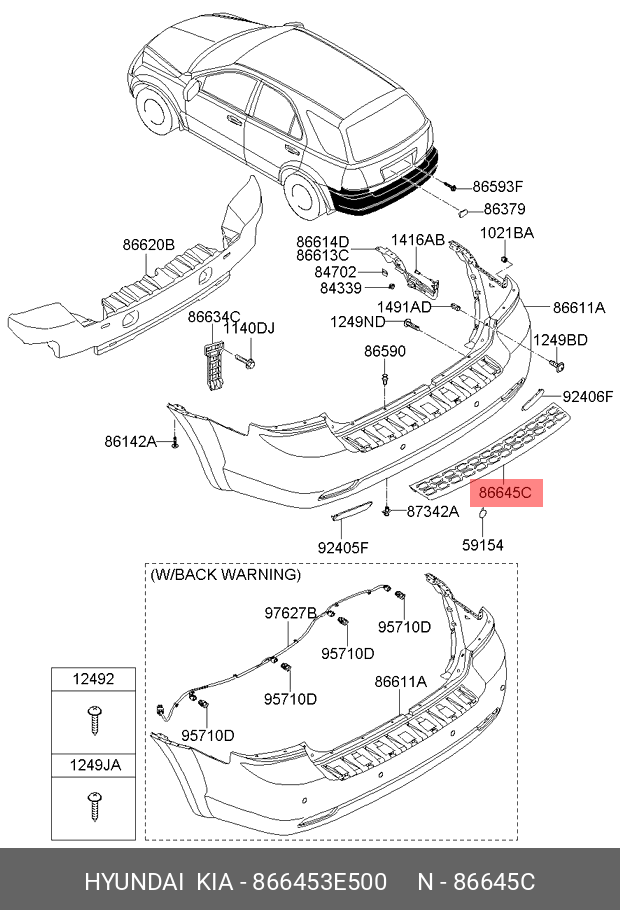 86593F
86379
86620B
86614D
86613C
1416AB
1021BA
84702
84339
1491AD
86611A
86634C
1140DJ
1249ND
1249BD
86590
92406F
86142A
86645C
87342A
92405F
59154
(W/BACK WARNING)
97627B
95710D
95710D
95710D
86611A
95710D
12492
1249JA
HYUNDAI KIA - 866453E500 N - 86645C