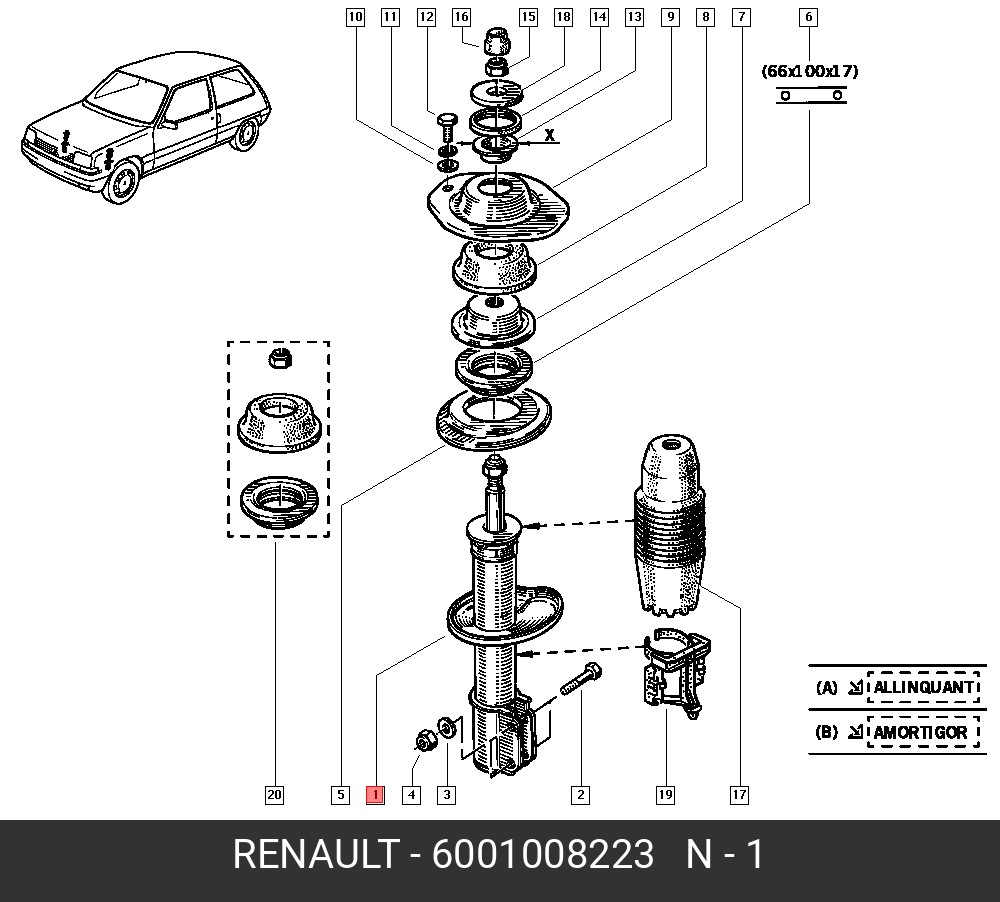 10 11 12 16 15 18 14 13 9 8 7 6

(66x100x17)

X

(A) ALLINQUANT

(B) AMORTIGOR

20 5 1 4 3 2 19 17

RENAULT - 6001008223 N - 1