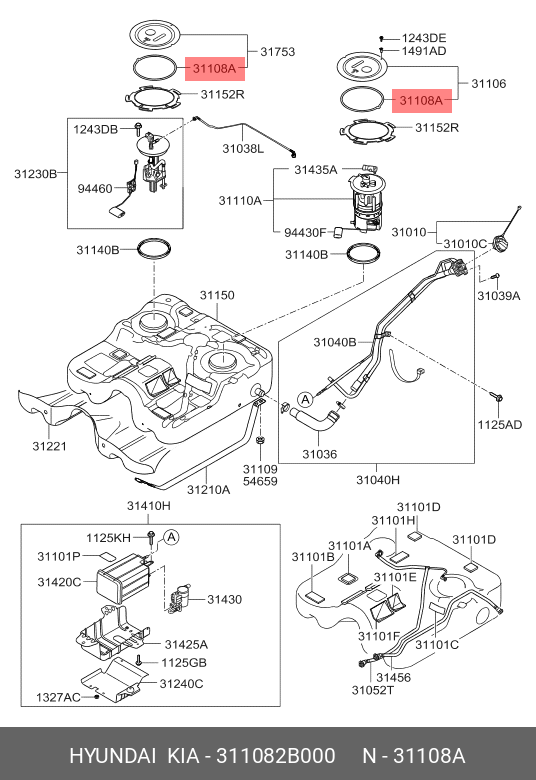 31753
31108A
31152R
1243DE
1491AD
31106
31108A
31152R
1243DB
31038L
31230B
94460
31435A
31110A
94430F
31010
31010C
31140B
31140B
31039A
31150
31040B
A
1125AD
31221
31036
31109
54659
31210A
31040H
31410H
1125KH
A
31101P
31420C
31430
31425A
1125GB
31240C
1327AC
31101D
31101H
31101A
31101D
31101B
31101E
31101F
31101C
31456
31052T
HYUNDAI KIA - 311082B000 N - 31108A