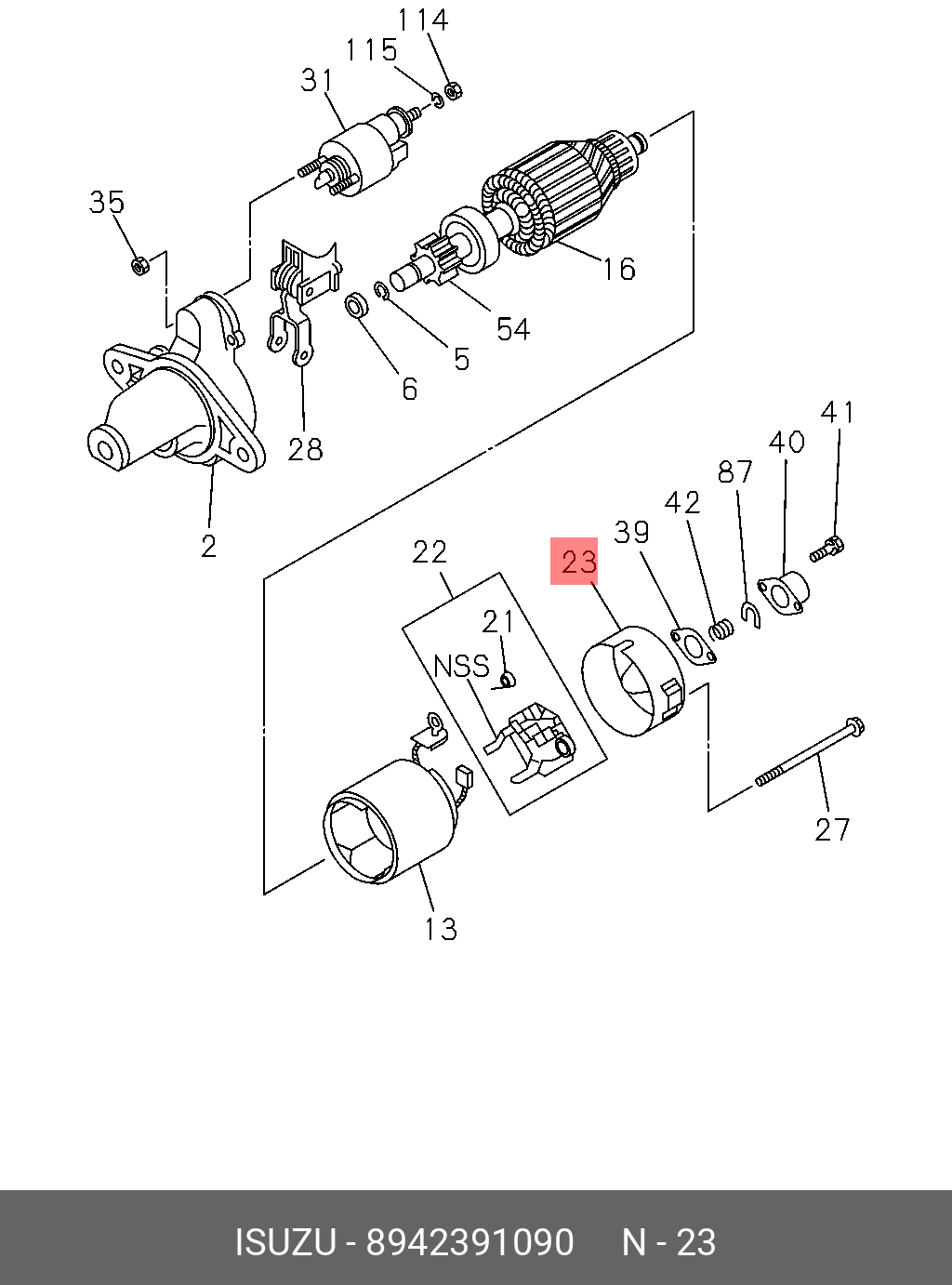 114
115
31
35
16
54
5
6
28
2
41
40
87
42
39
23
22
21
NSS
27
13

ISUZU - 8942391090 N - 23