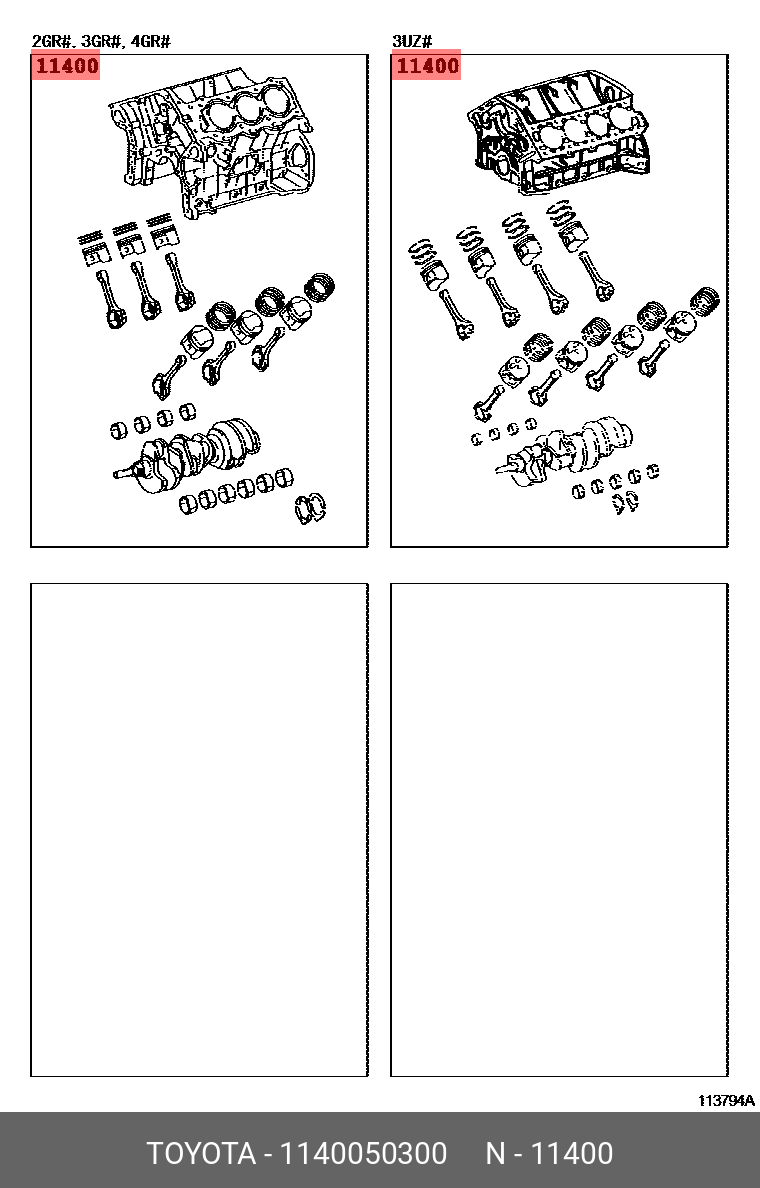 2GR#, 3GR#, 4GR#

11400

3UZ#

11400

113794A

TOYOTA - 1140050300 N - 11400