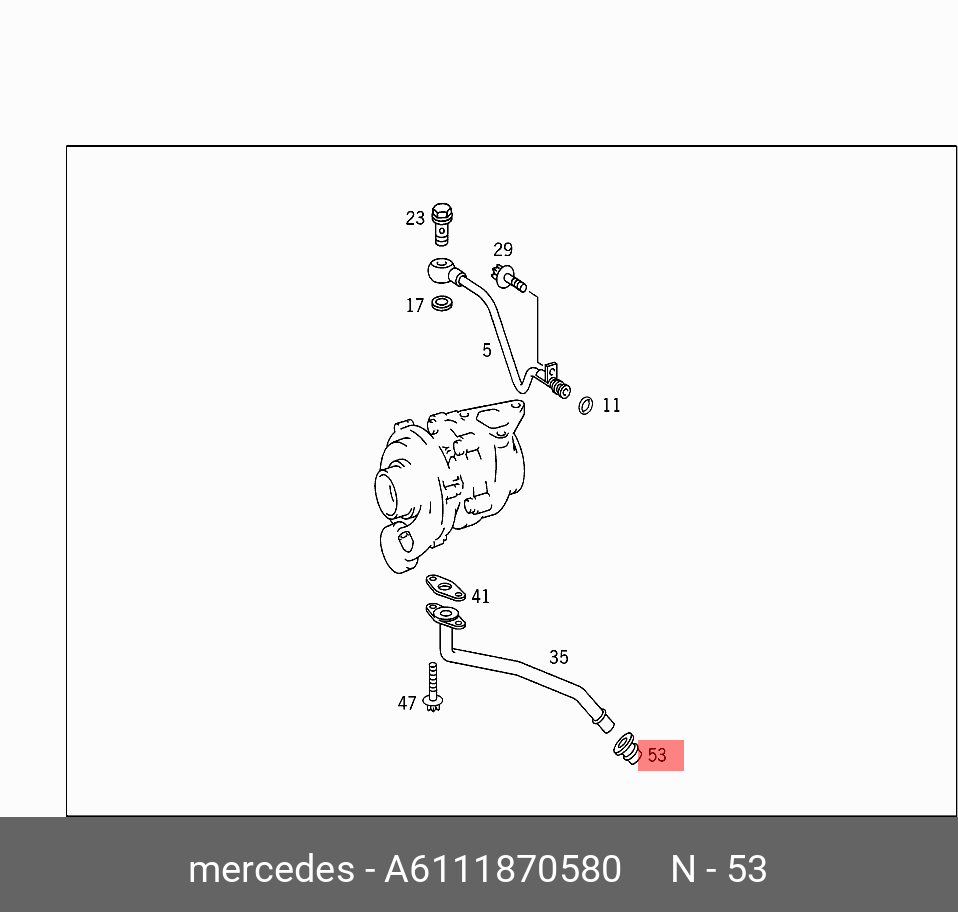 23
29
17
5
11
41
35
47
53

mercedes - A6111870580 N - 53