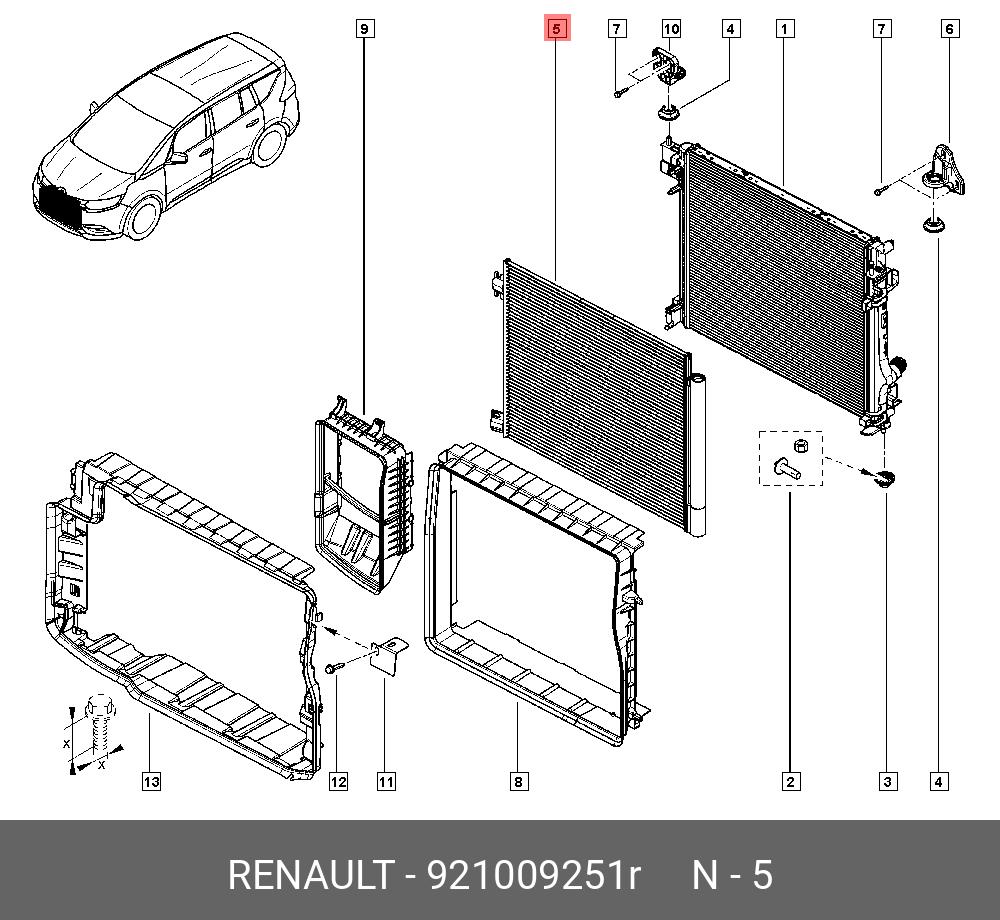 9
5
7
10
4
1
7
6
X
X
13
12
11
8
2
3
4

RENAULT - 921009251r N - 5