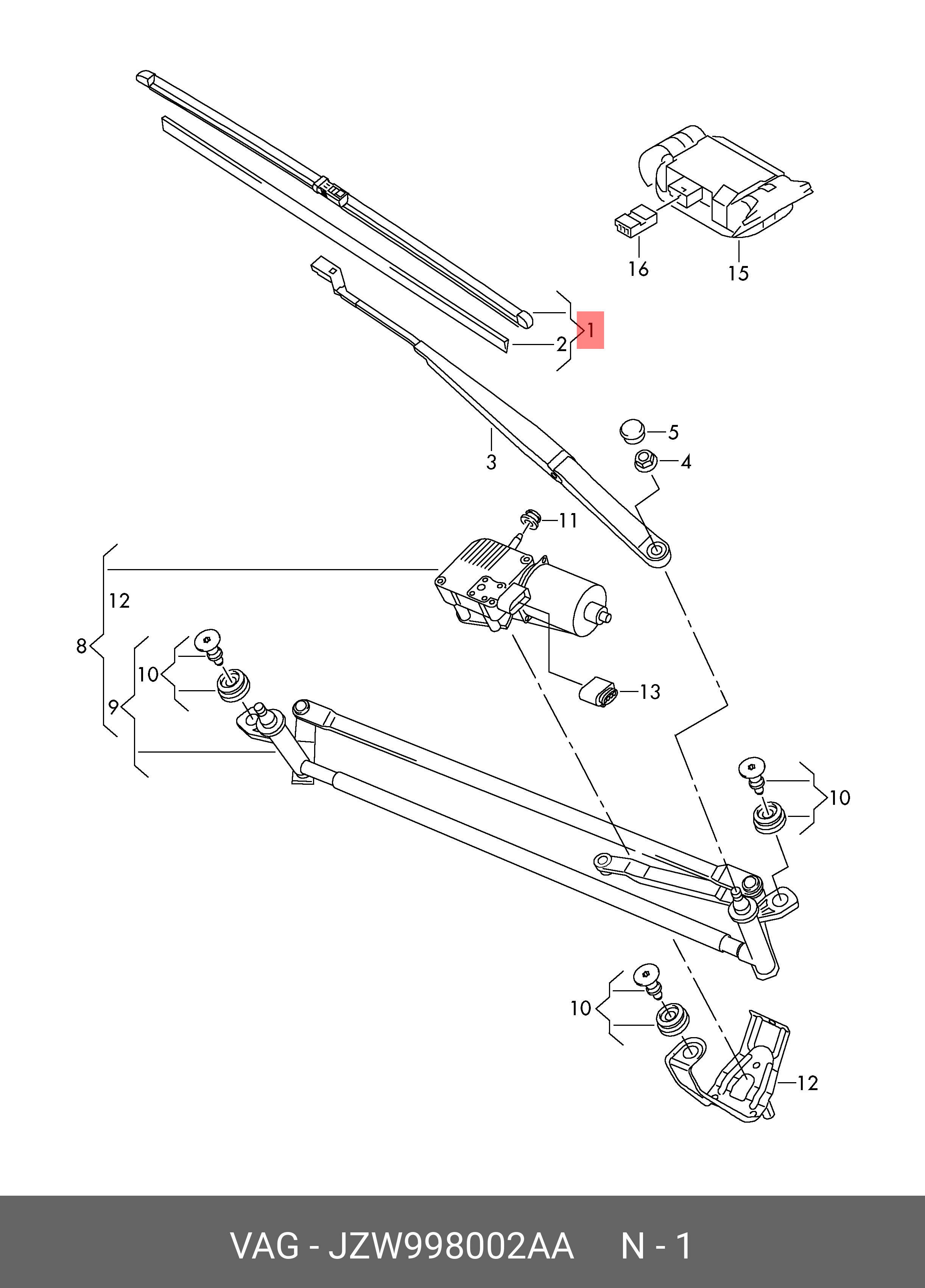 16
15
1
2
3
5
4
11
12
8
10
9
13
10
10
12

VAG - JZW998002AA N - 1