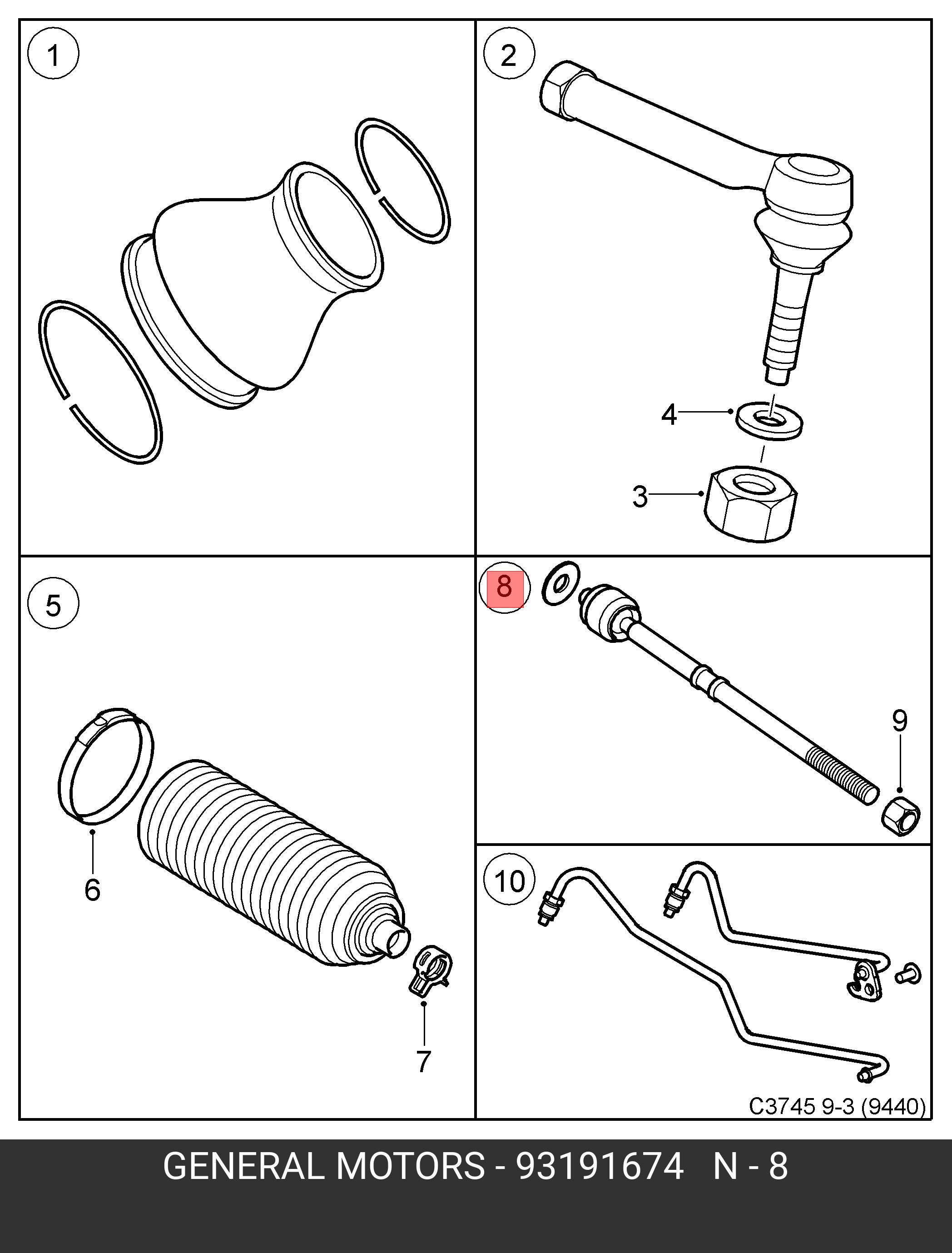 1

2

4

3

5

6

7

8

9

10

C3745 9-3 (9440)

GENERAL MOTORS - 93191674 N - 8