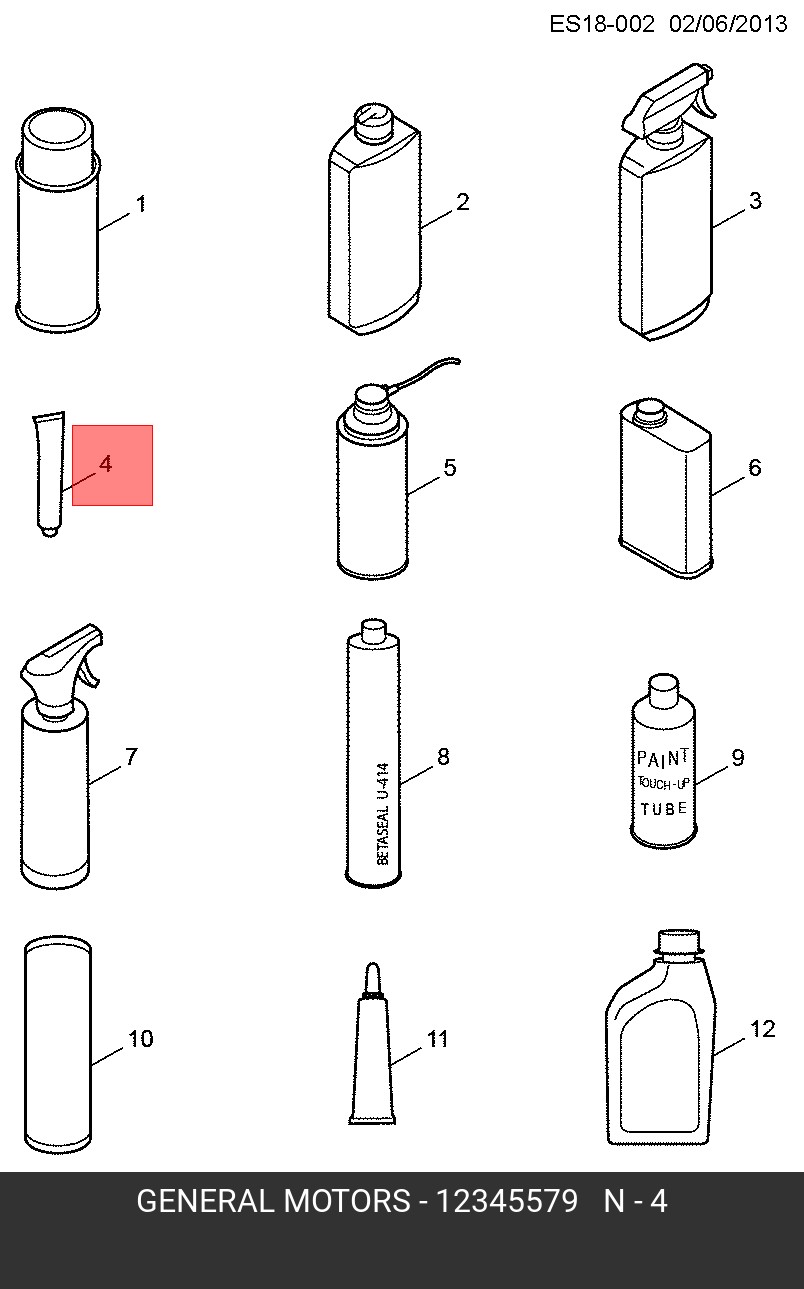 ES18-002 02/06/2013

1

2

3

4

5

6

7

BETASEAL U-414

8

PAINT TOUCH-UP TUBE

9

10

11

12

GENERAL MOTORS - 12345579 N - 4