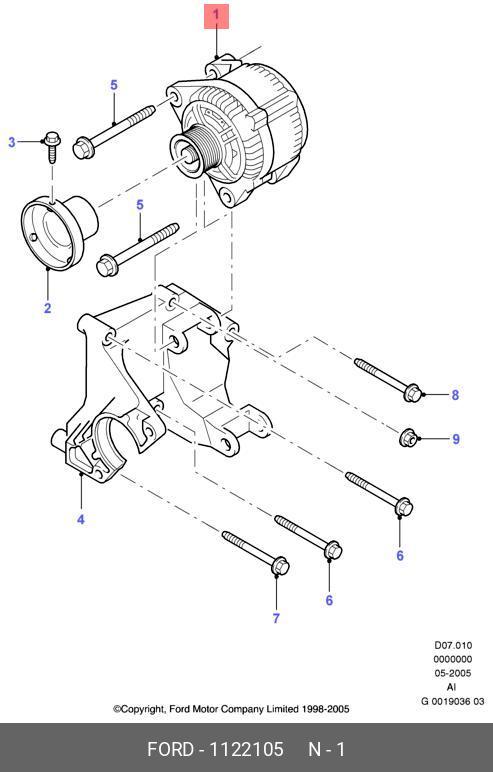 1
5
3
5
2
8
9
4
6
6
7

D07.010
0000000
05-2005
AI
G 0019036 03

©Copyright, Ford Motor Company Limited 1998-2005

FORD - 1122105 N - 1